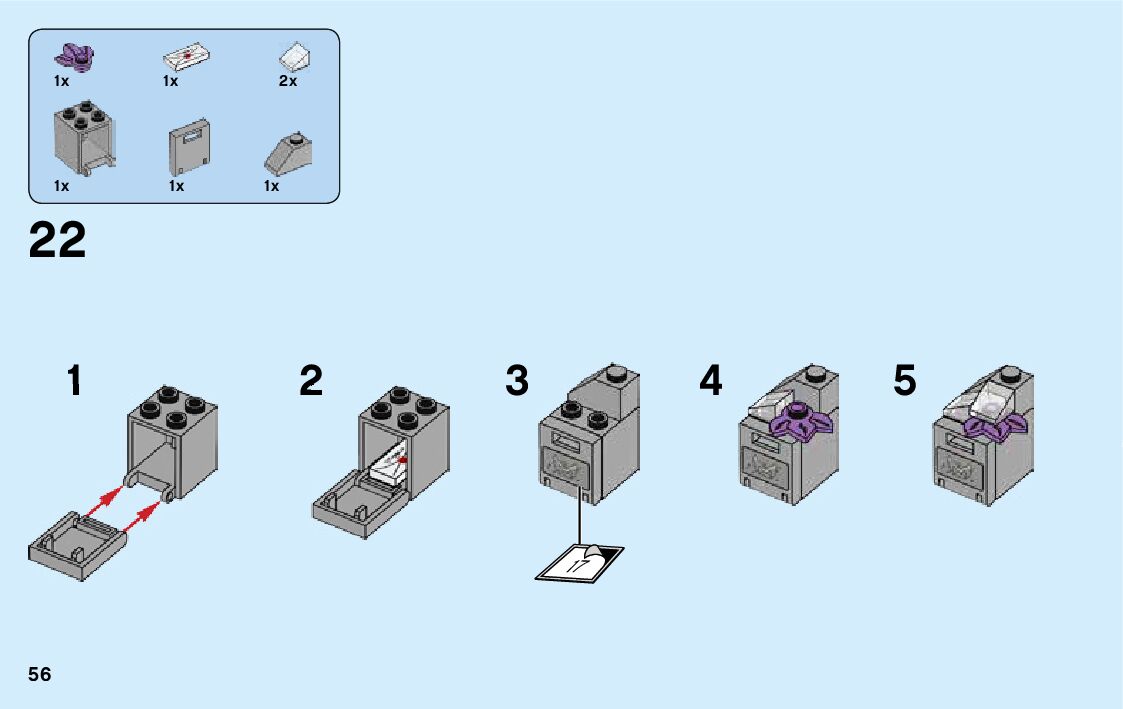 1x
1x
2x
1x
1x
1x

22

1

2

3

17

4

5

56