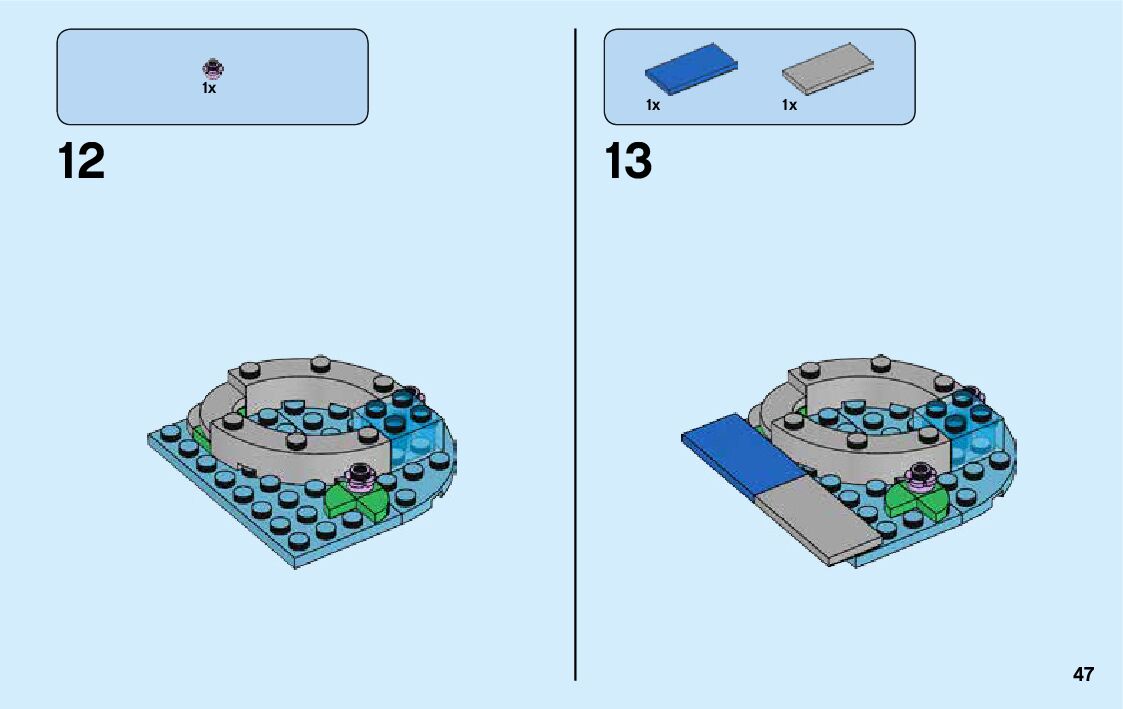 1x

12

1x 1x

13

47