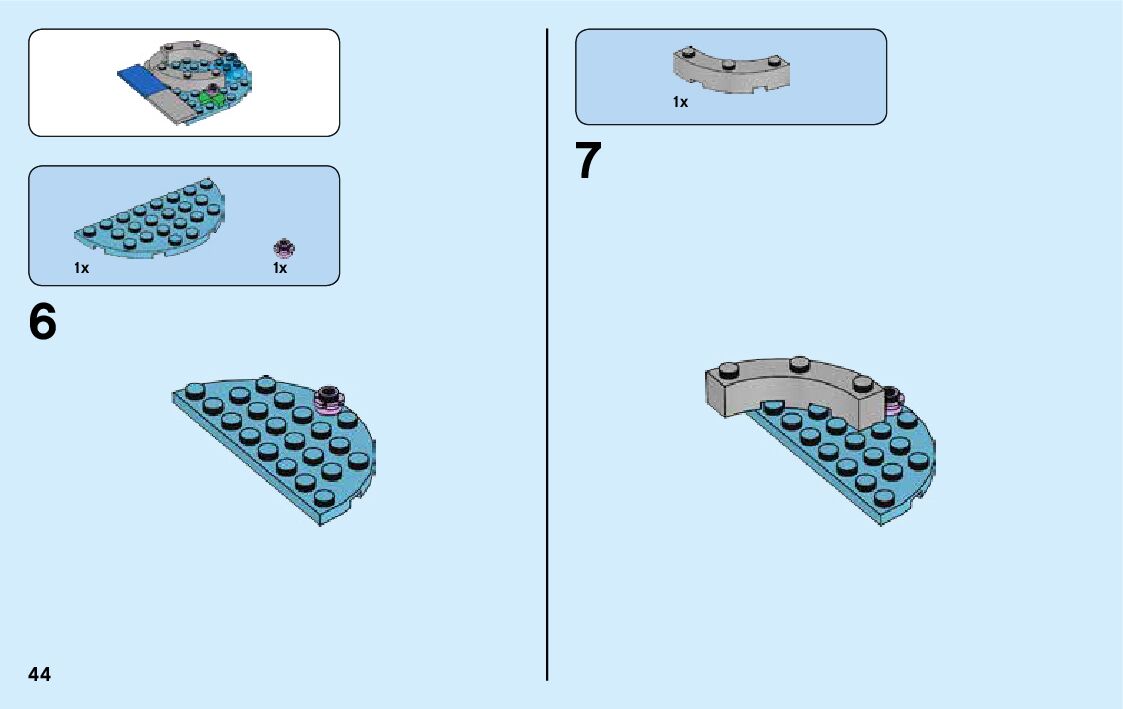 1x 1x

6

44

1x

7