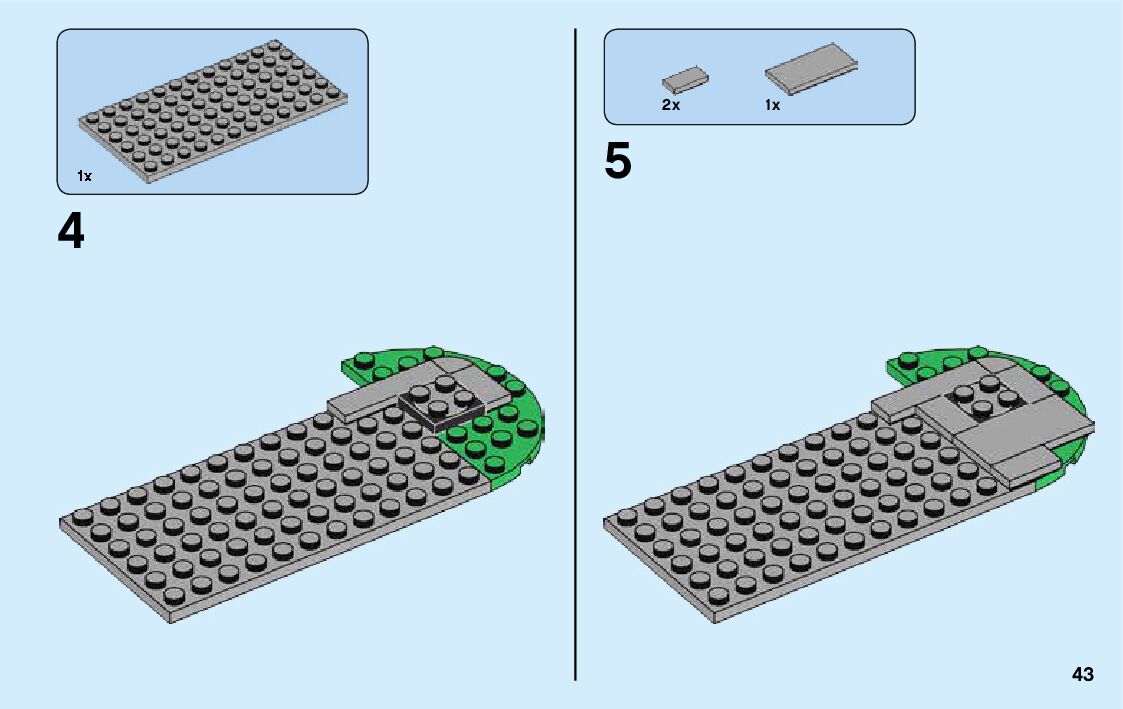 1x

4

2x 1x

5

43