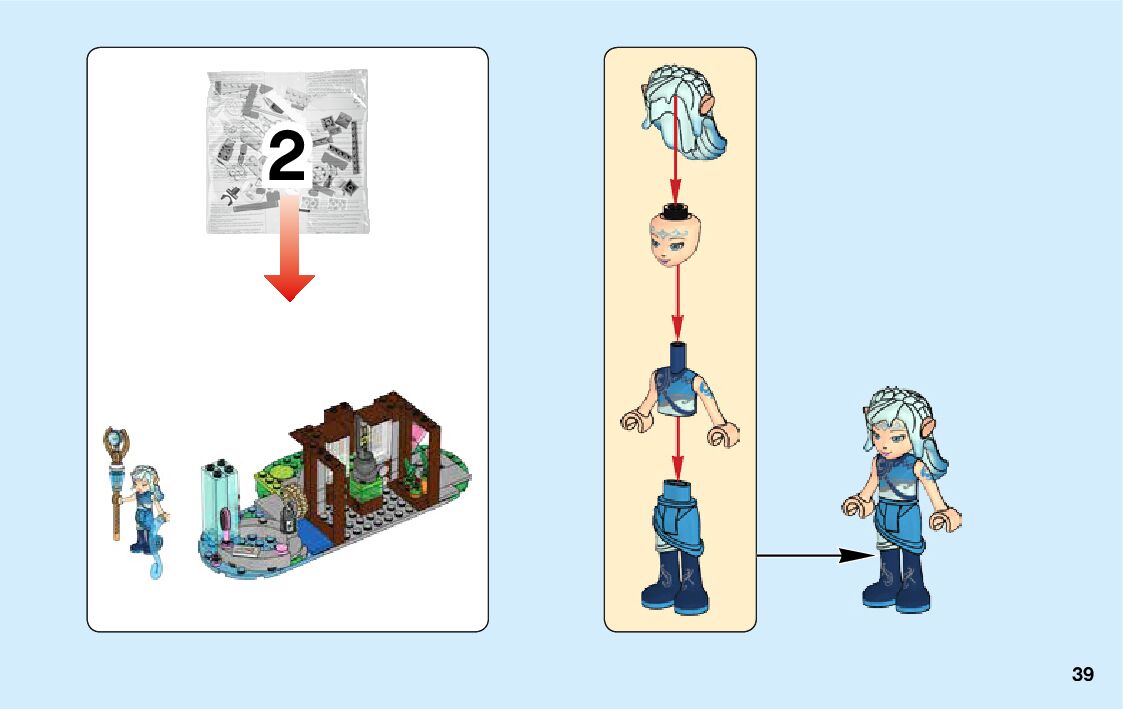 2

39