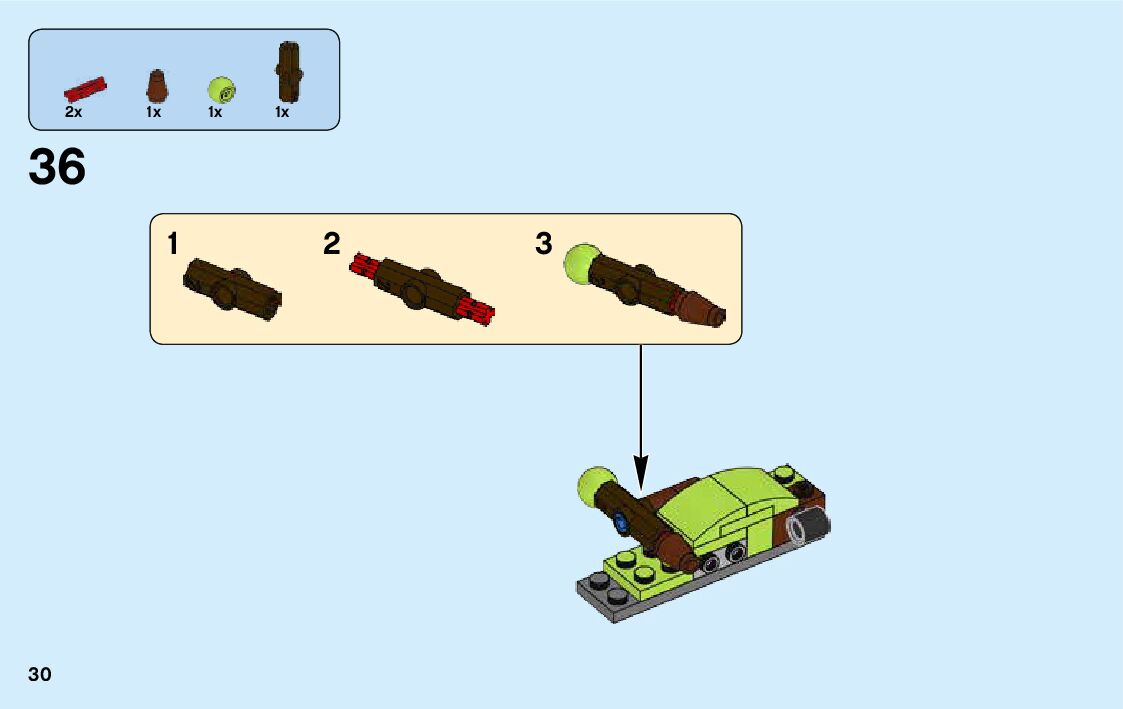 2x 1x 1x 1x

36

1

2

3

30