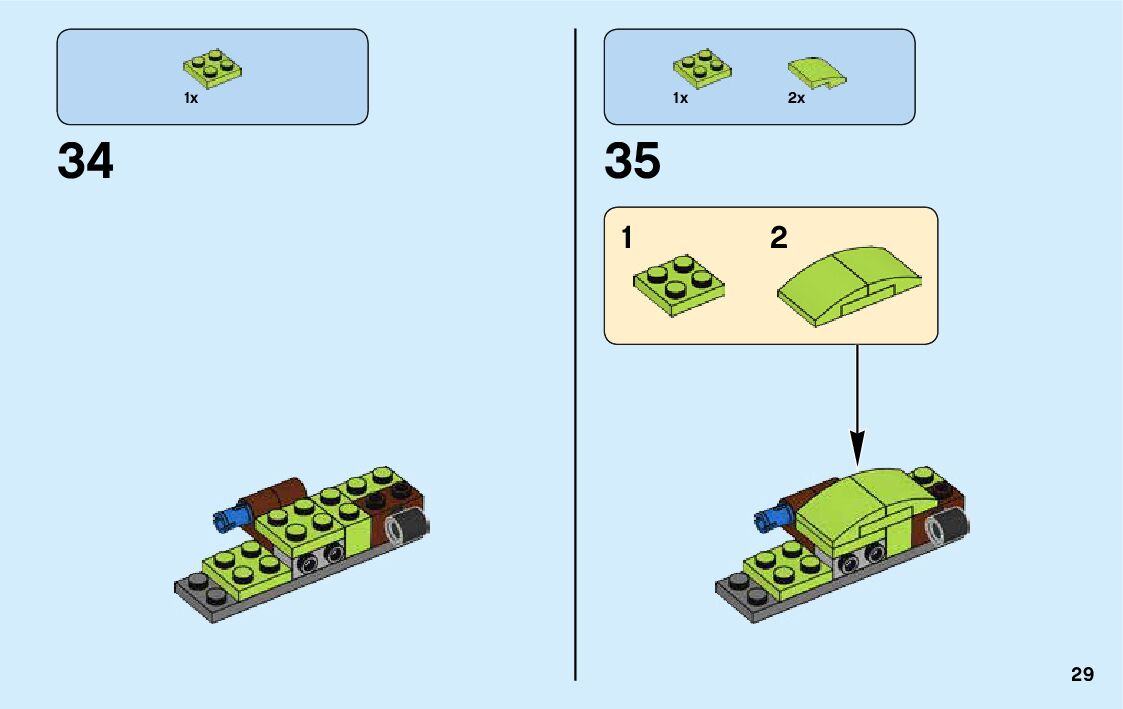 1x

34

1x

2x

35

1

2

29