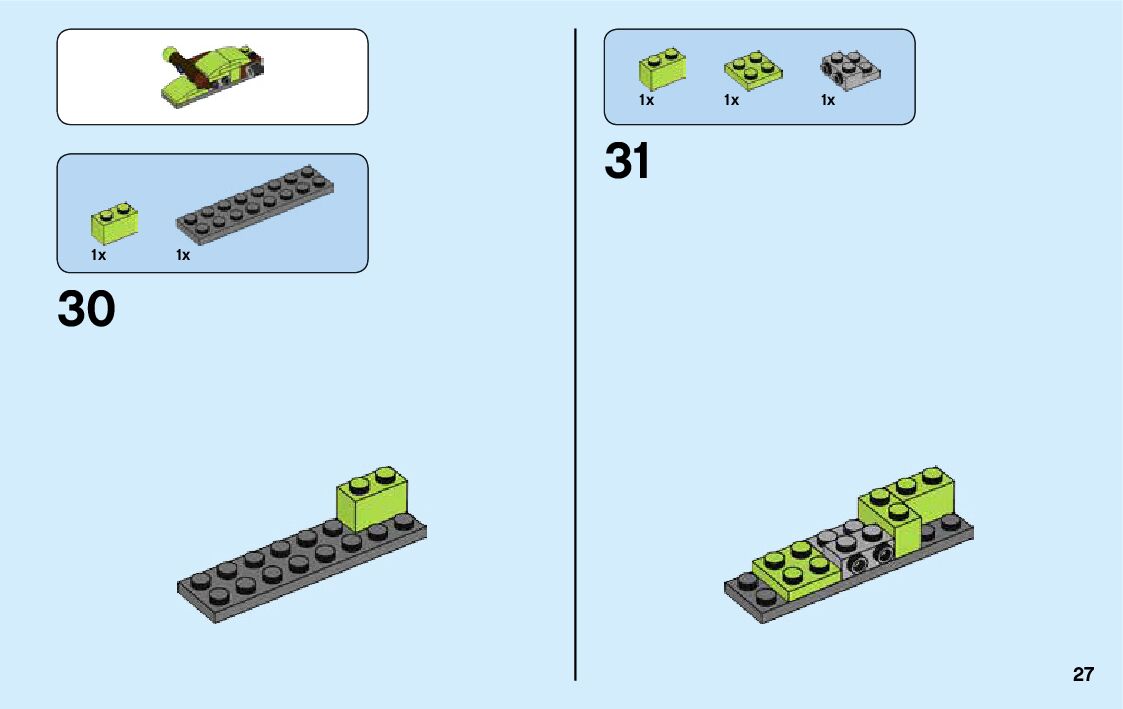 1x 1x

30

1x 1x 1x

31

27