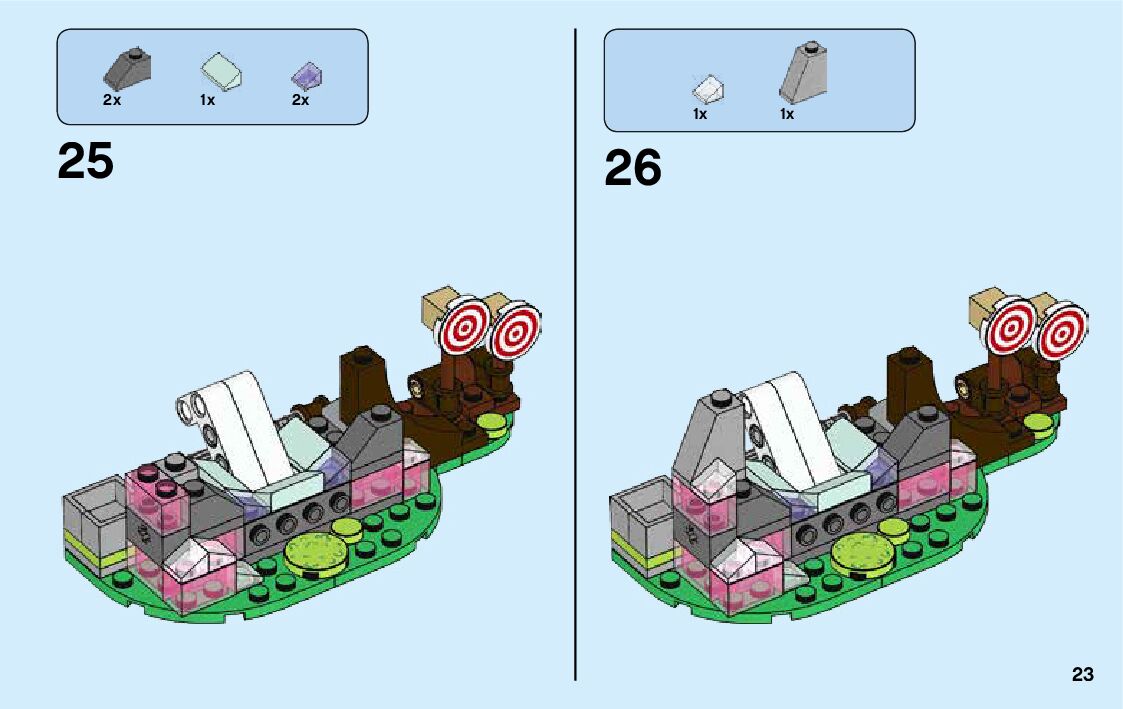 2x 1x 2x

25

1x 1x

26

23