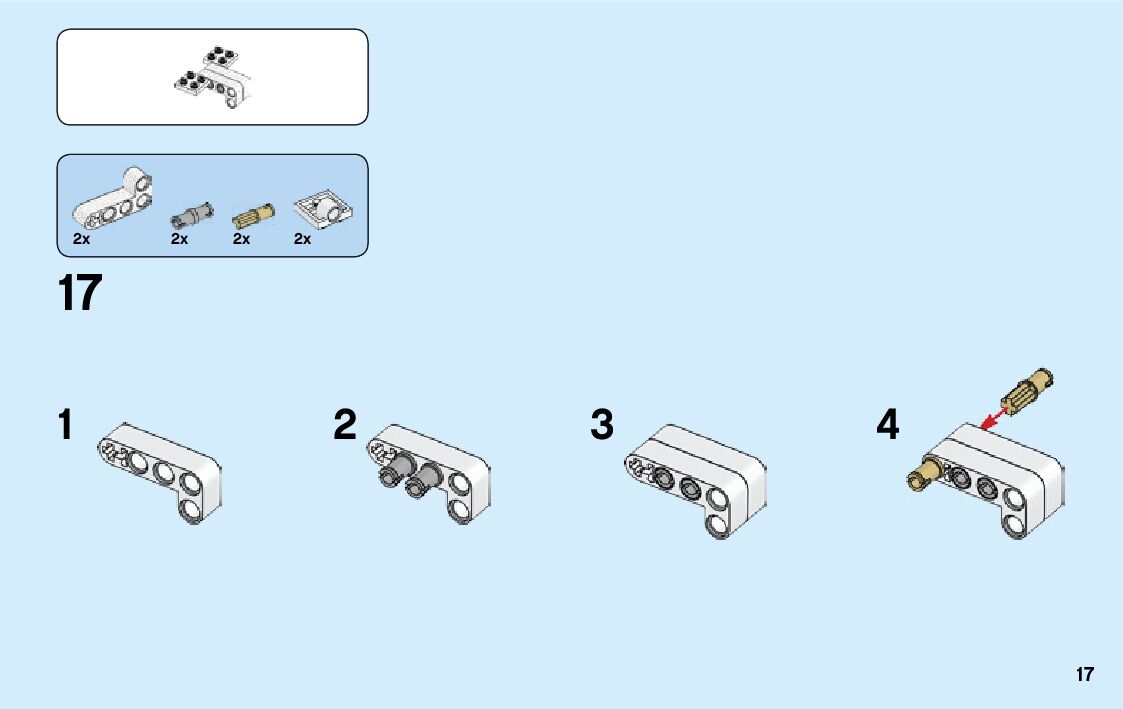 2x 2x 2x 2x

17

1

2

3

4

17