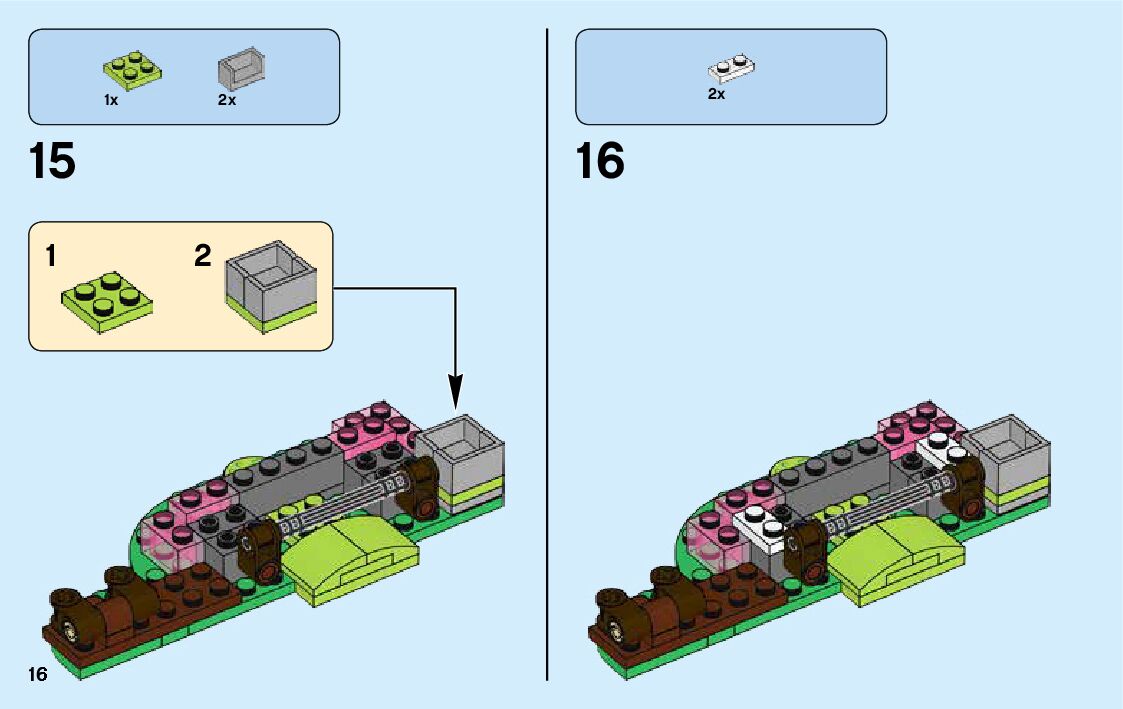 1x
2x

15

1
2

16

2x

16