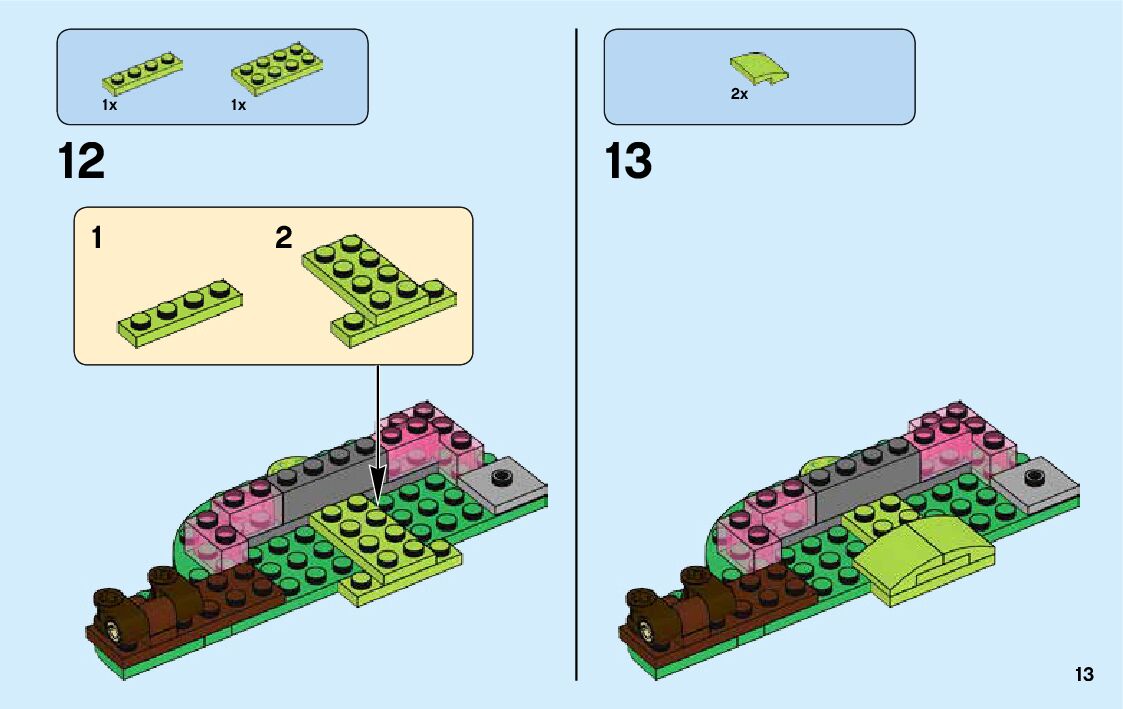 1x 1x

12

1 2

2x

13

13