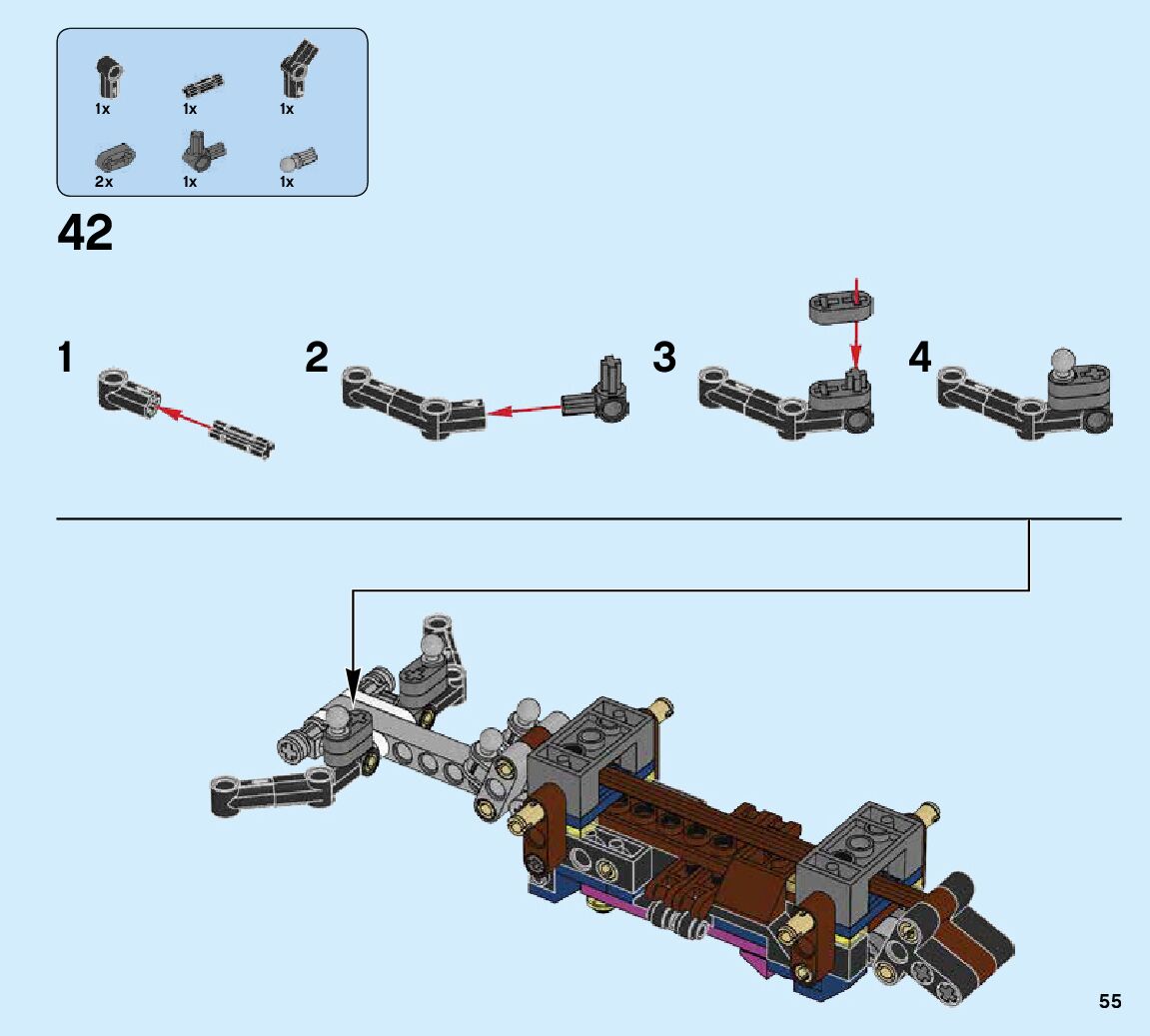 1x 1x 1x
2x 1x 1x

42

1

2

3

4

55