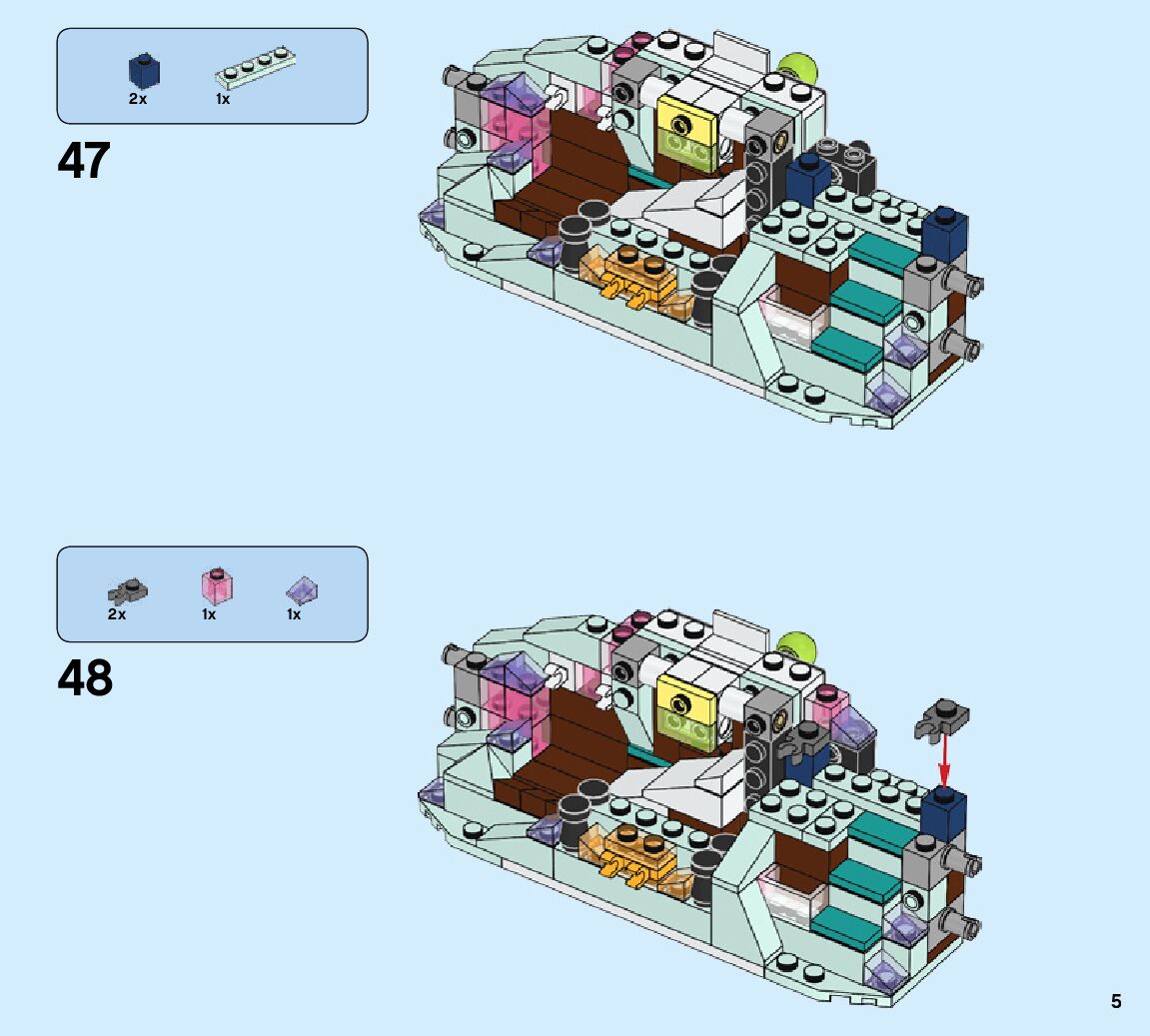 2x 1x

47

2x 1x 1x

48

5