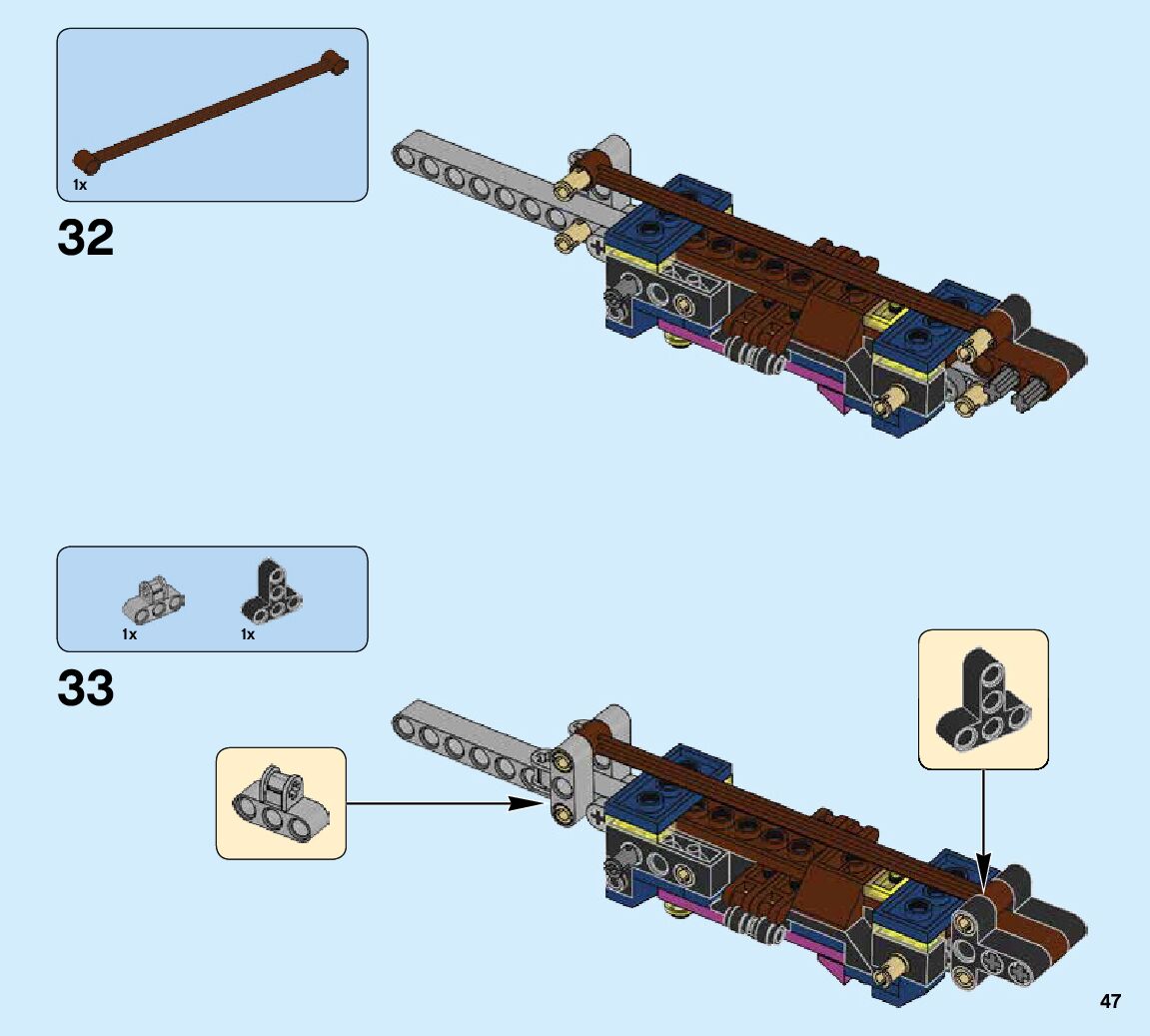 1x

32

1x 1x

33

47