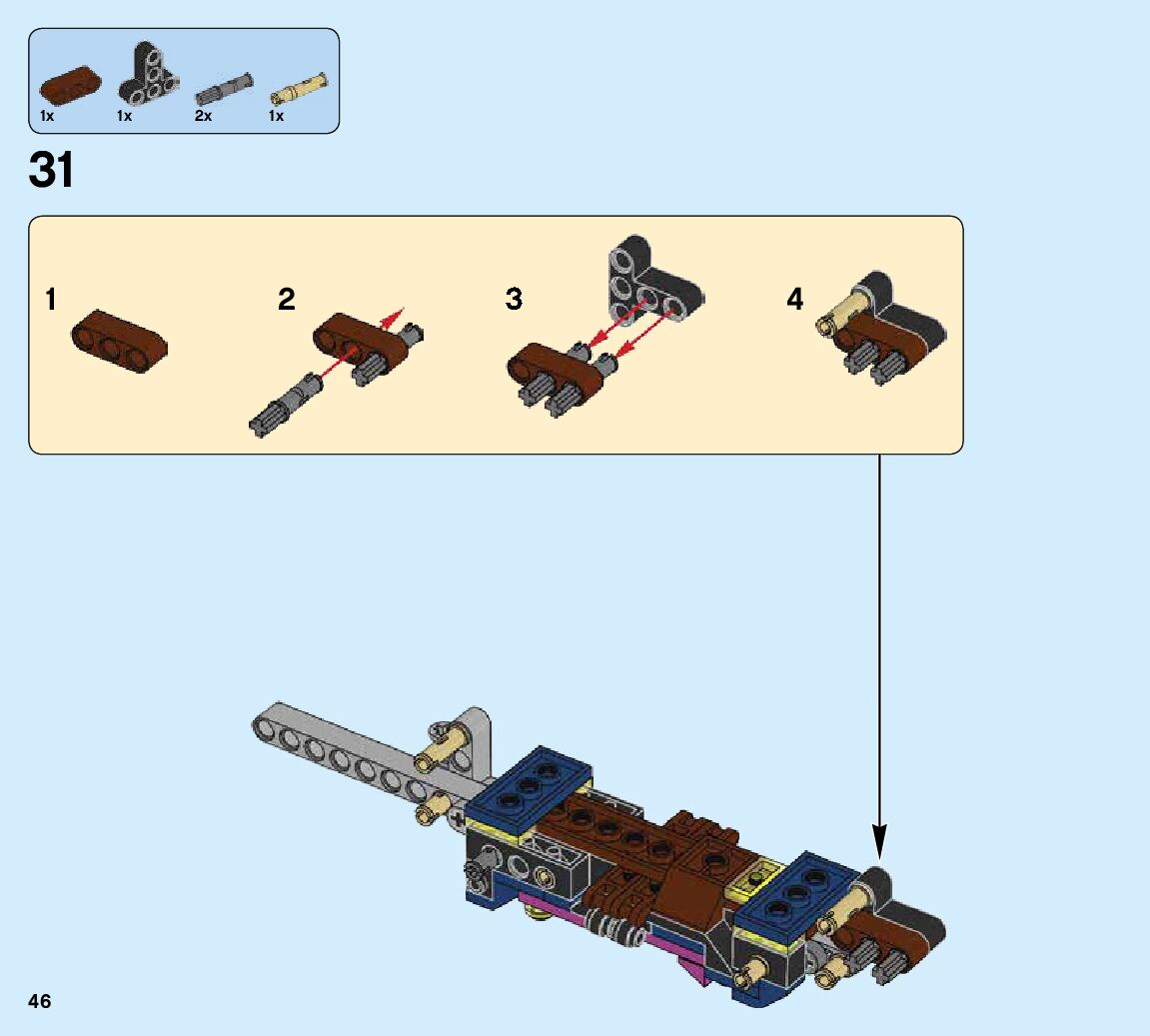 1x 1x 2x 1x

31

1

2

3

4

46