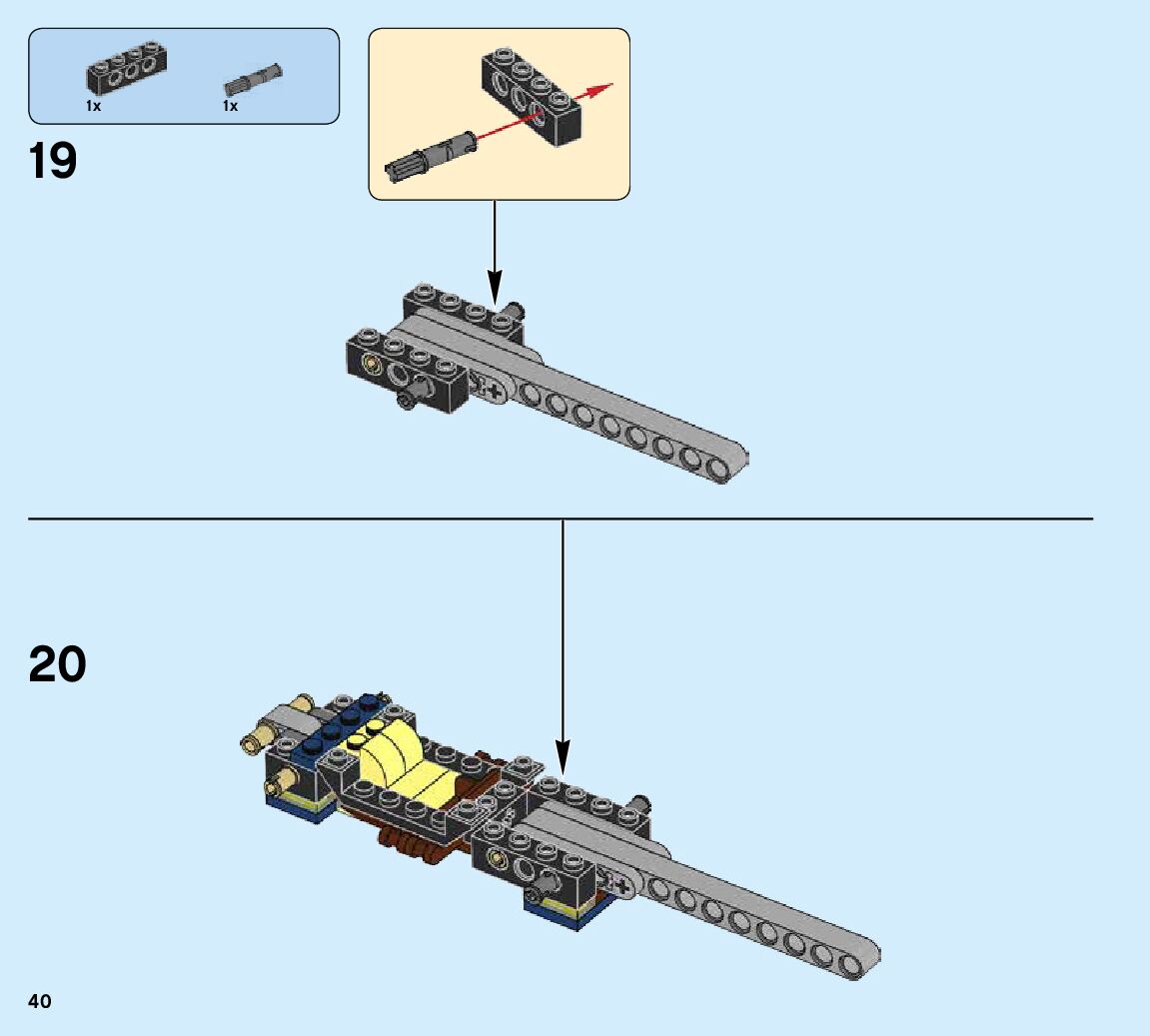 1x 1x

19

20

40