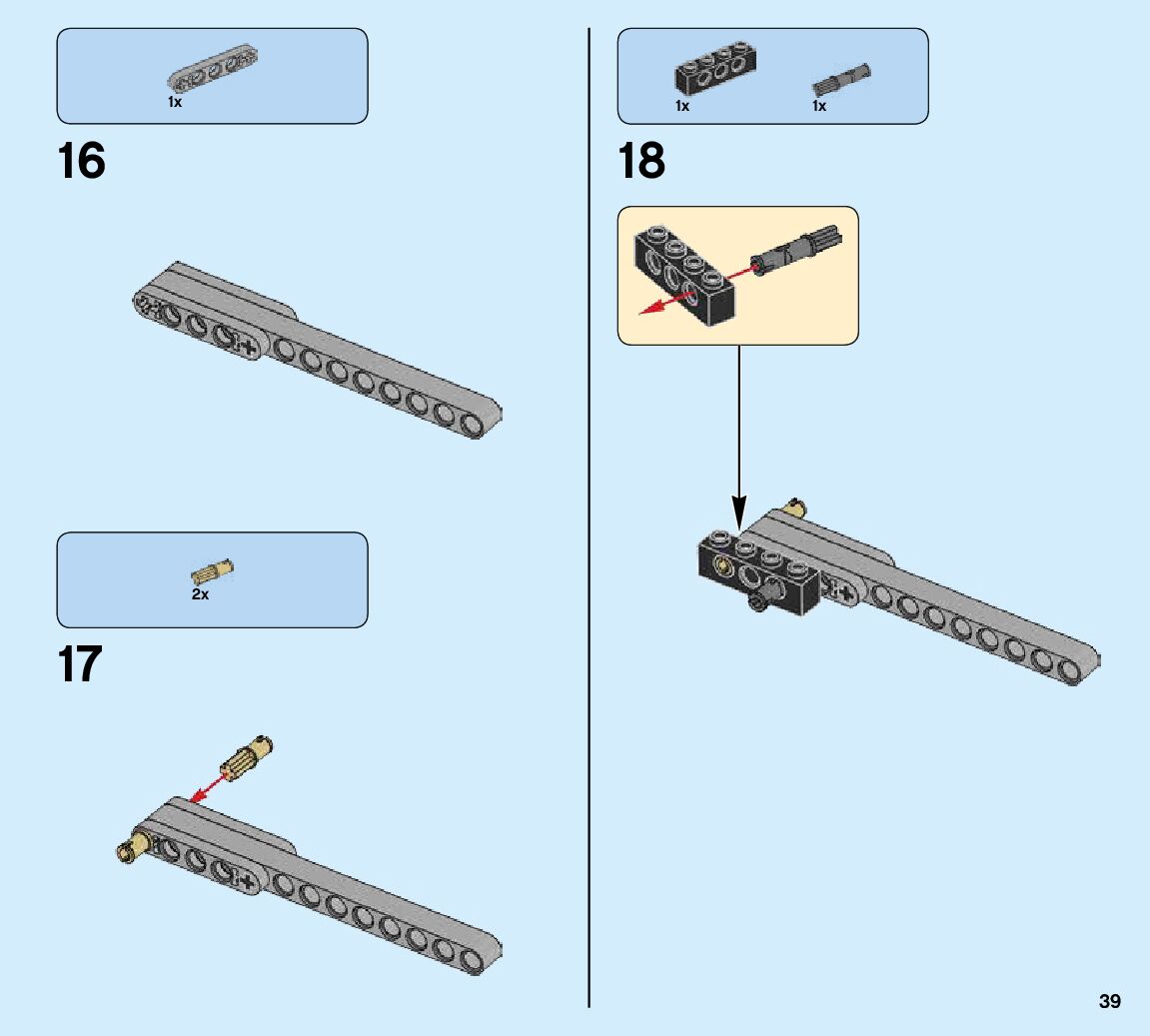 1x

16

2x

17

1x 1x

18

39