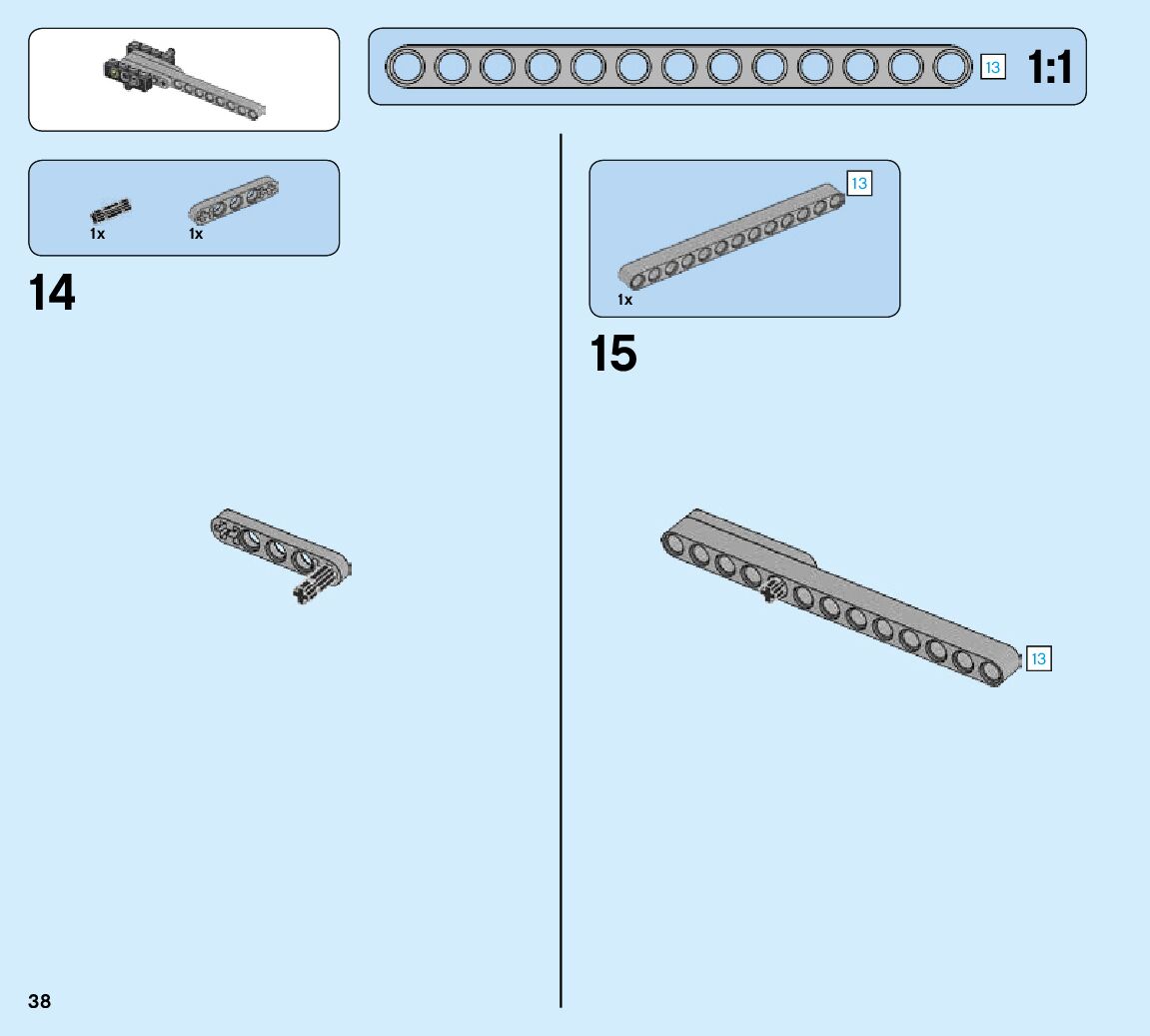 13 1:1

1x 1x

14

13

1x

15

13

38