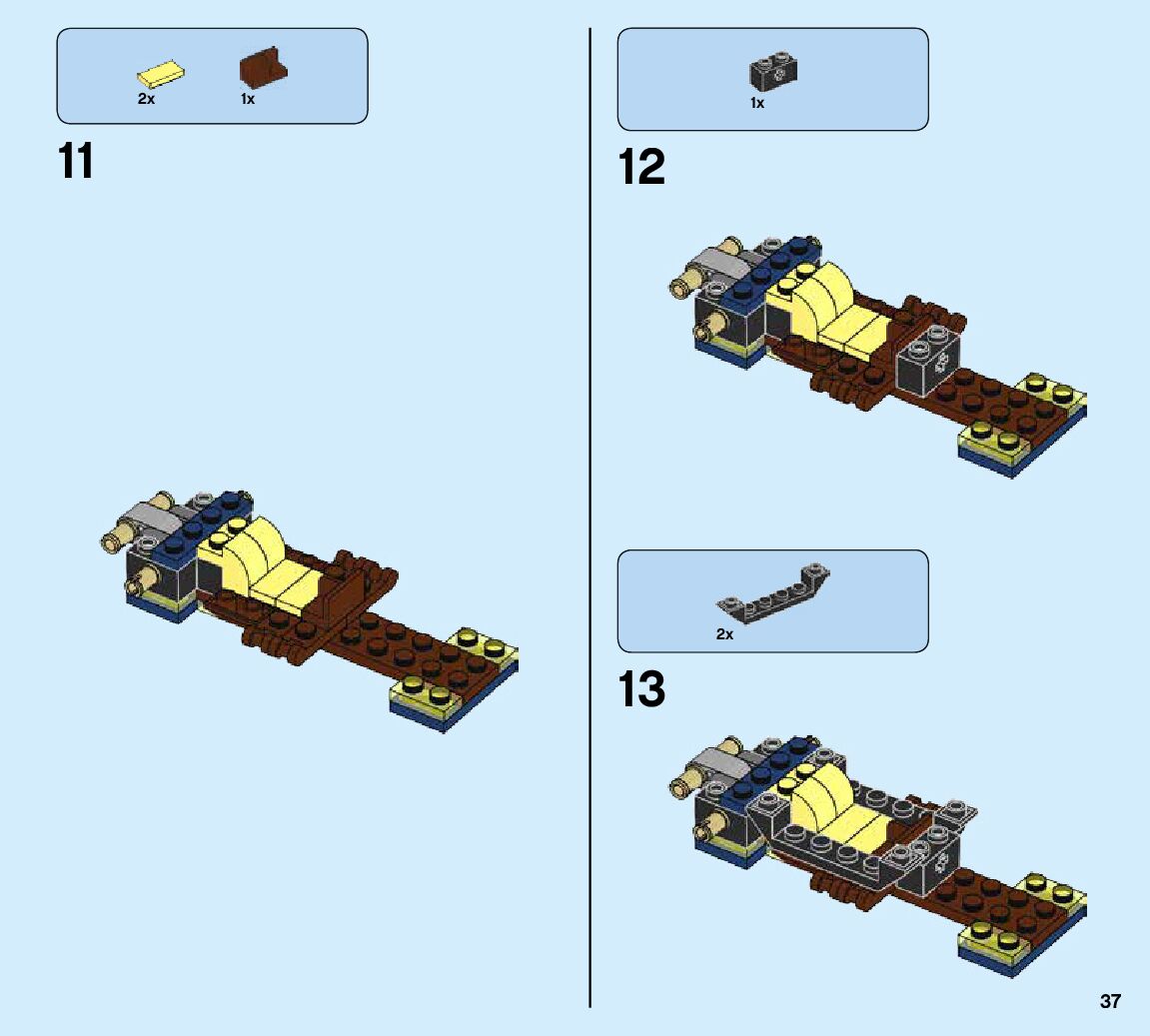 2x 1x

11

1x

12

2x

13

37