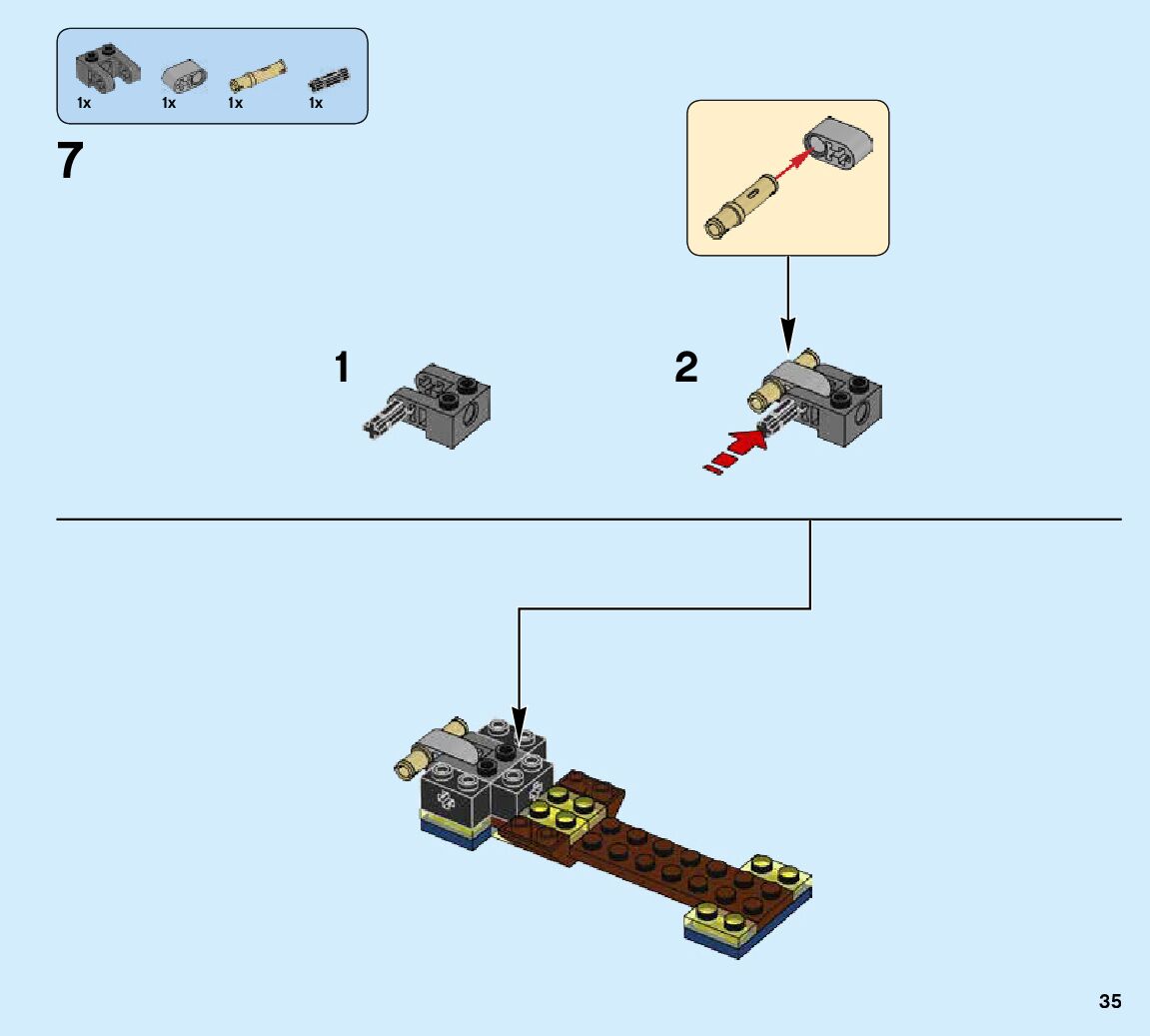 1x 1x 1x 1x

7

1

2

35