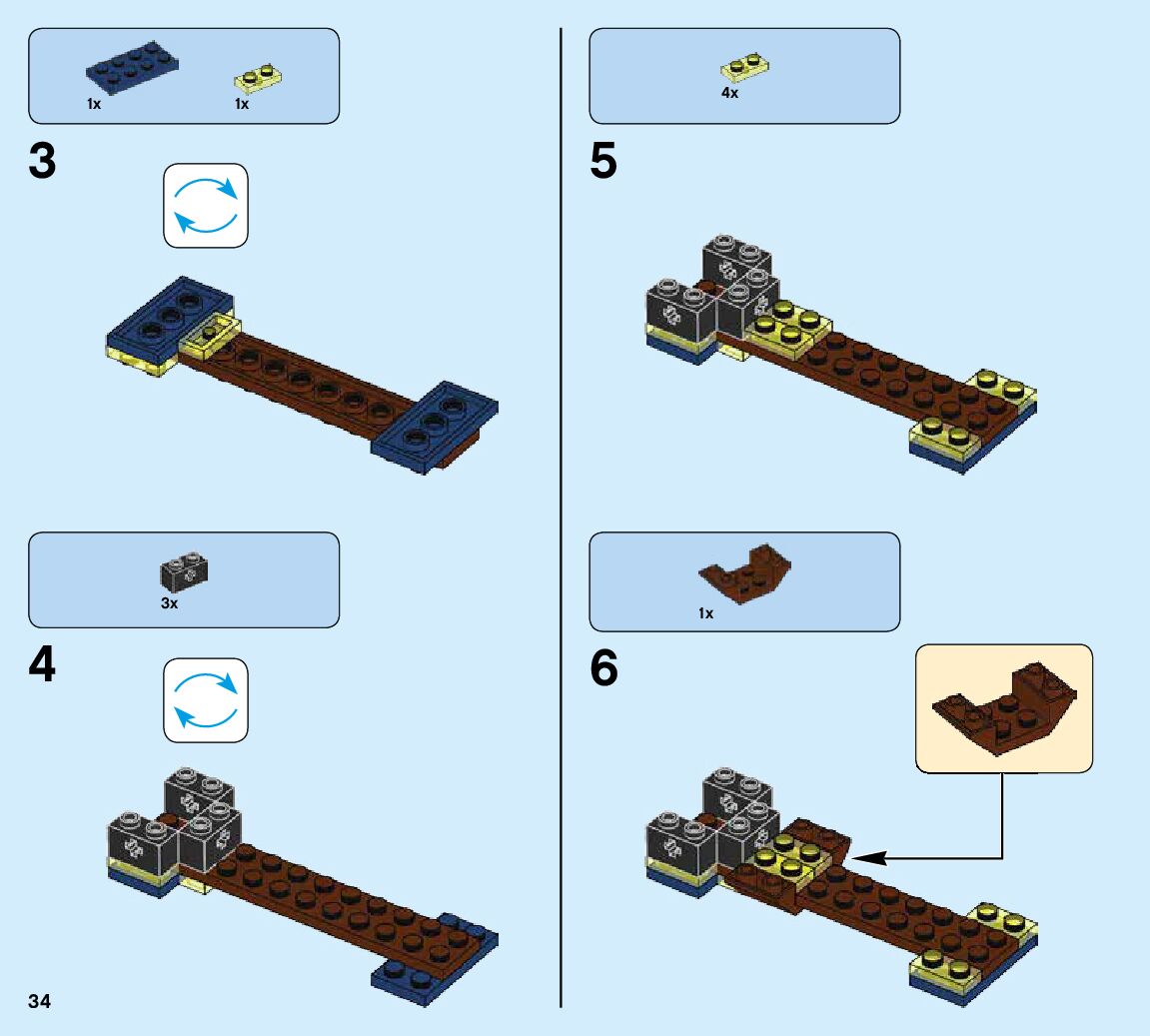 1x 1x

3

3x

4

34

4x

5

1x

6