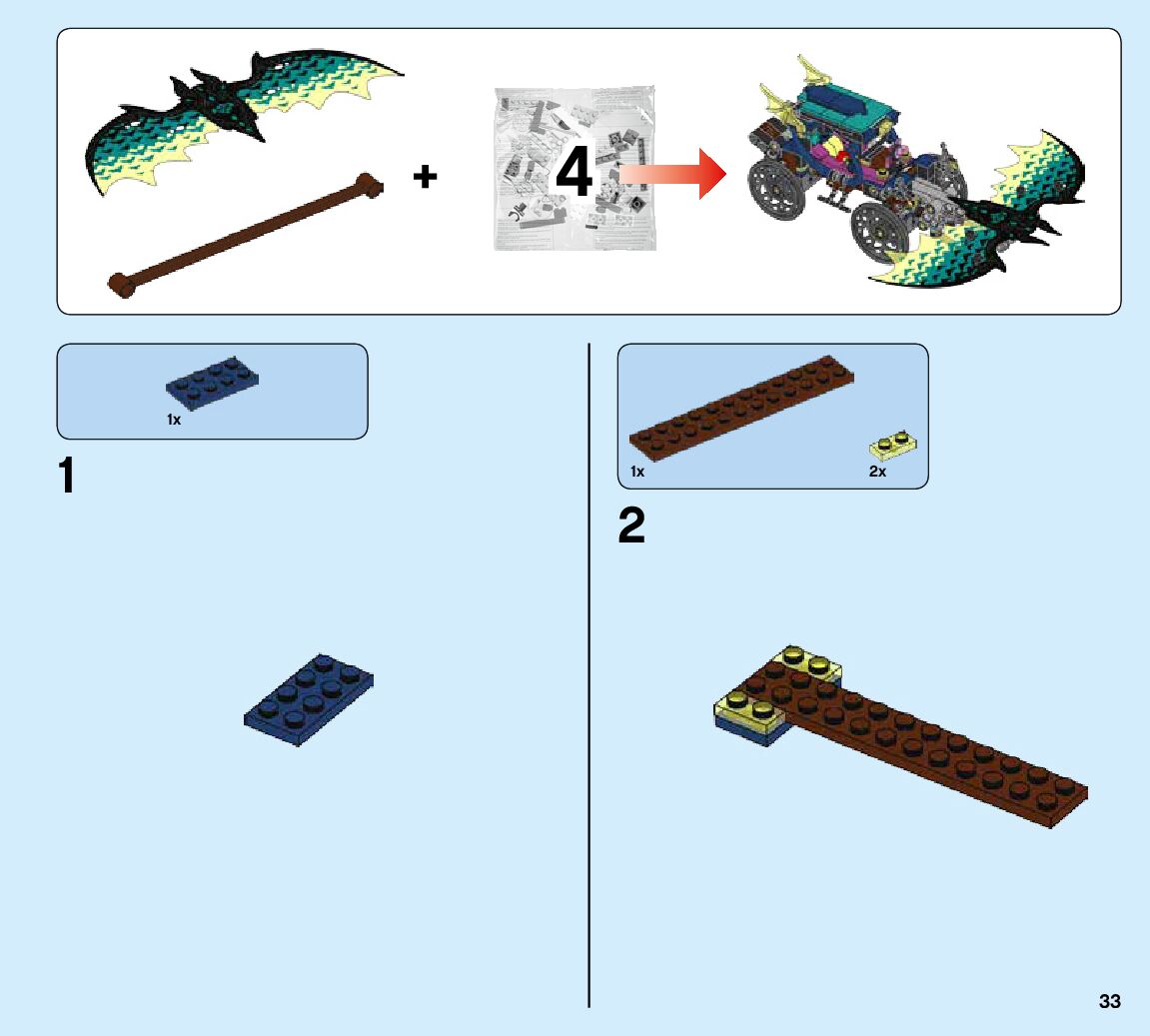 +

4

1x

1

1x

2x

2

33