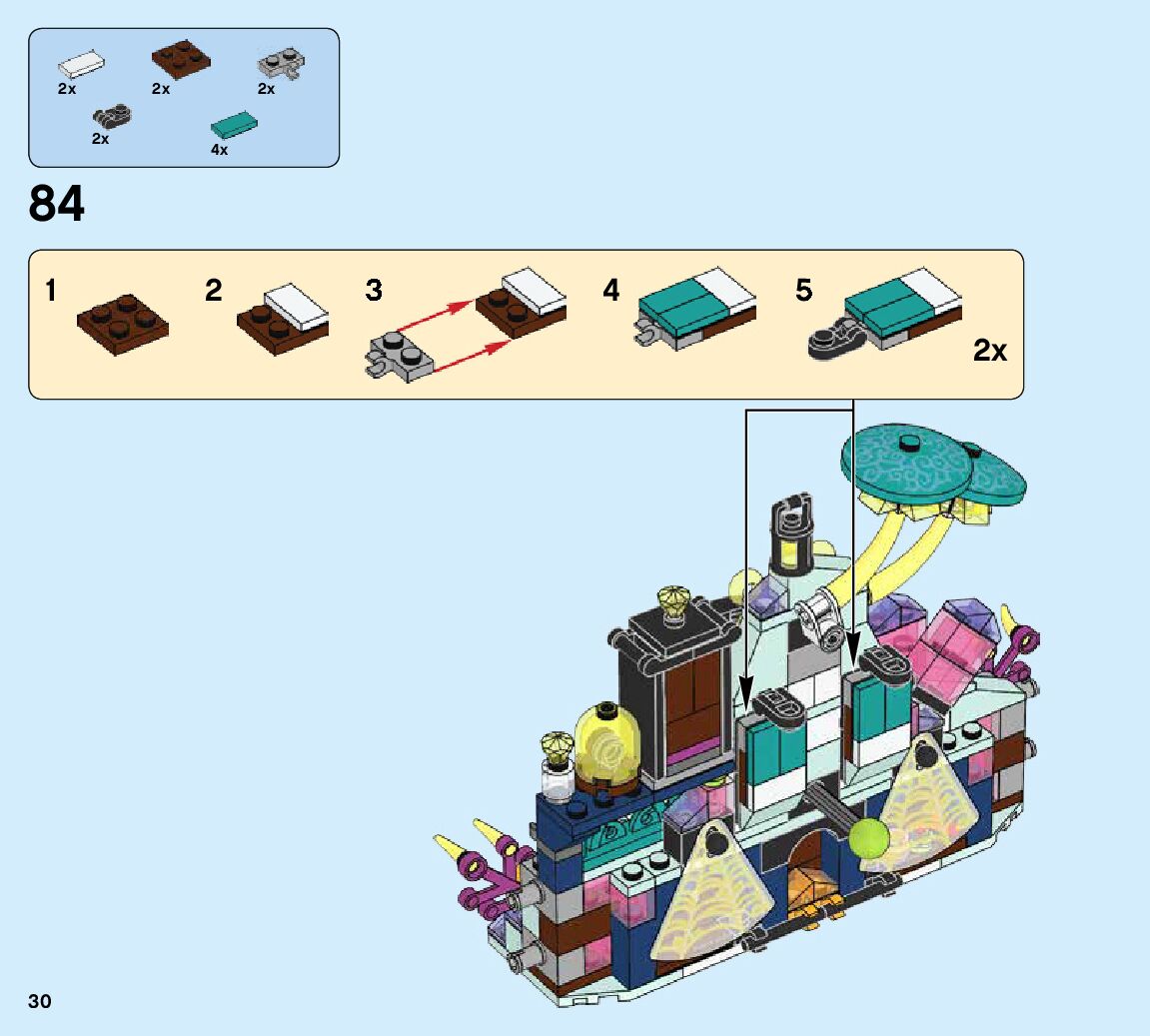 2x 2x 2x
2x 4x

84

1 2 3 4 5
2x

30