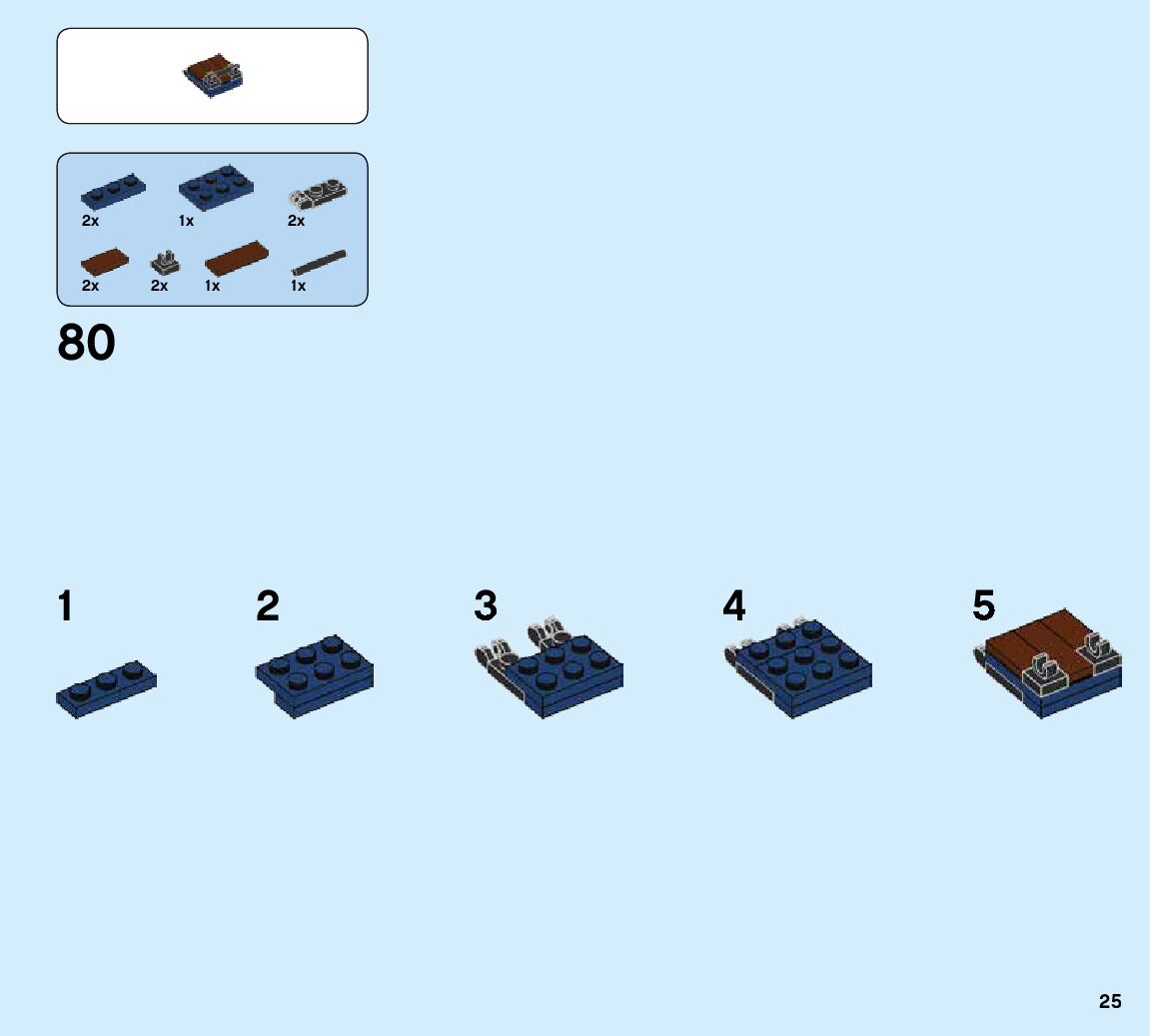 2x
1x
2x
2x
2x
1x
1x

80

1
2
3
4
5

25