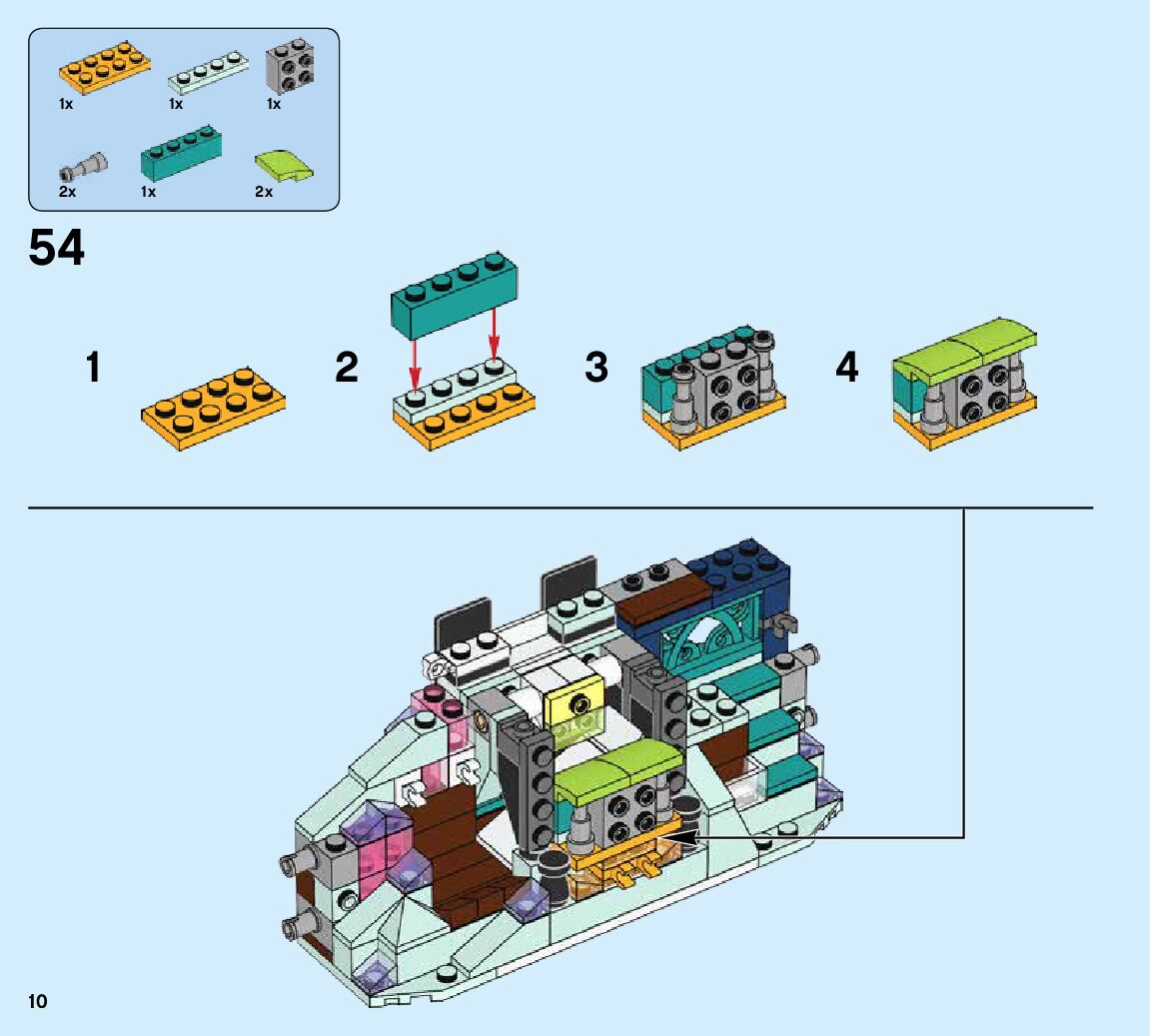 1x 1x 1x
2x 1x 2x

54

1

2

3

4

10