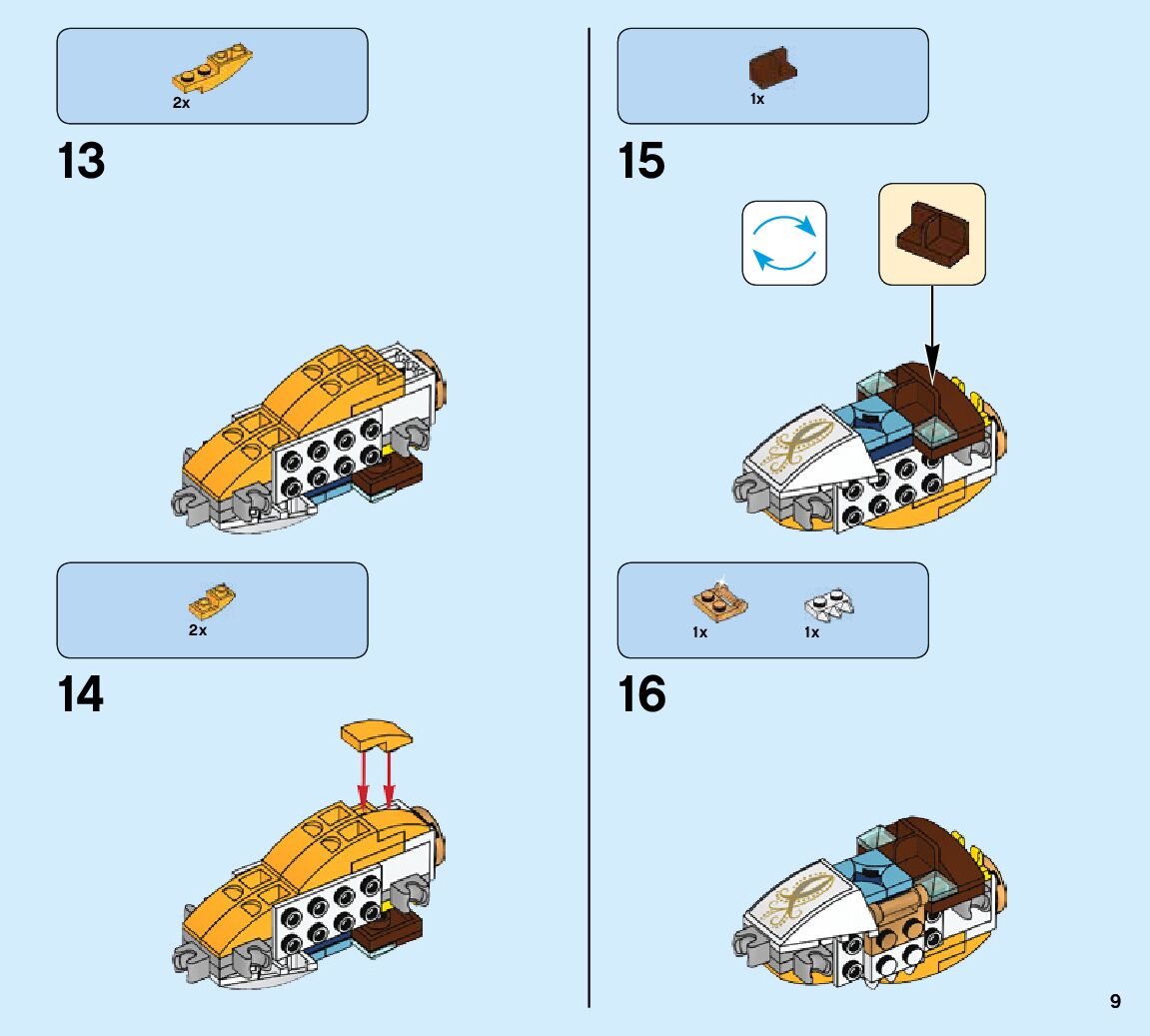 2x

13

2x

14

1x

15

1x 1x

16

9