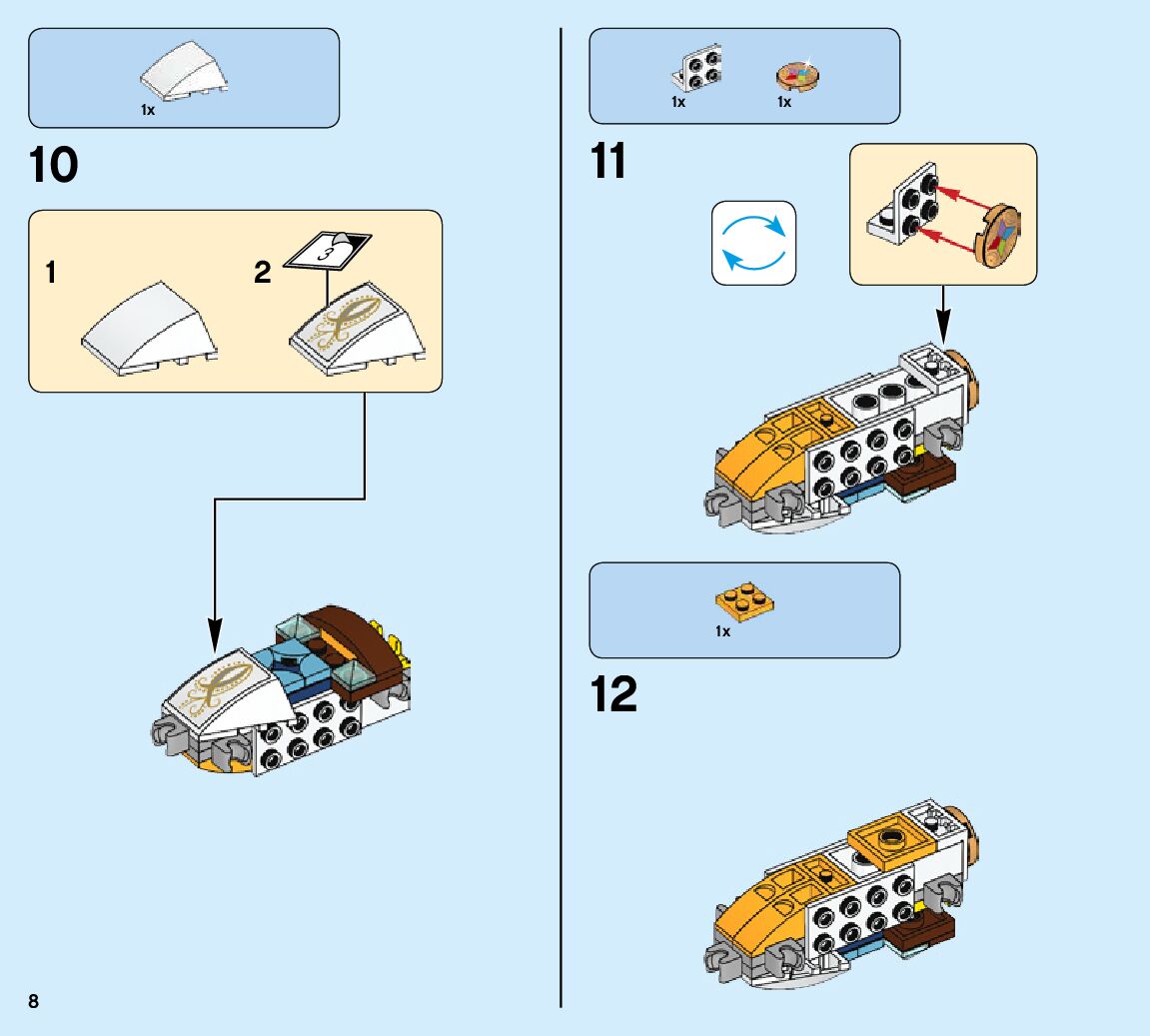 1x

10

1

2

3

1x

1x

11

1x

12

8