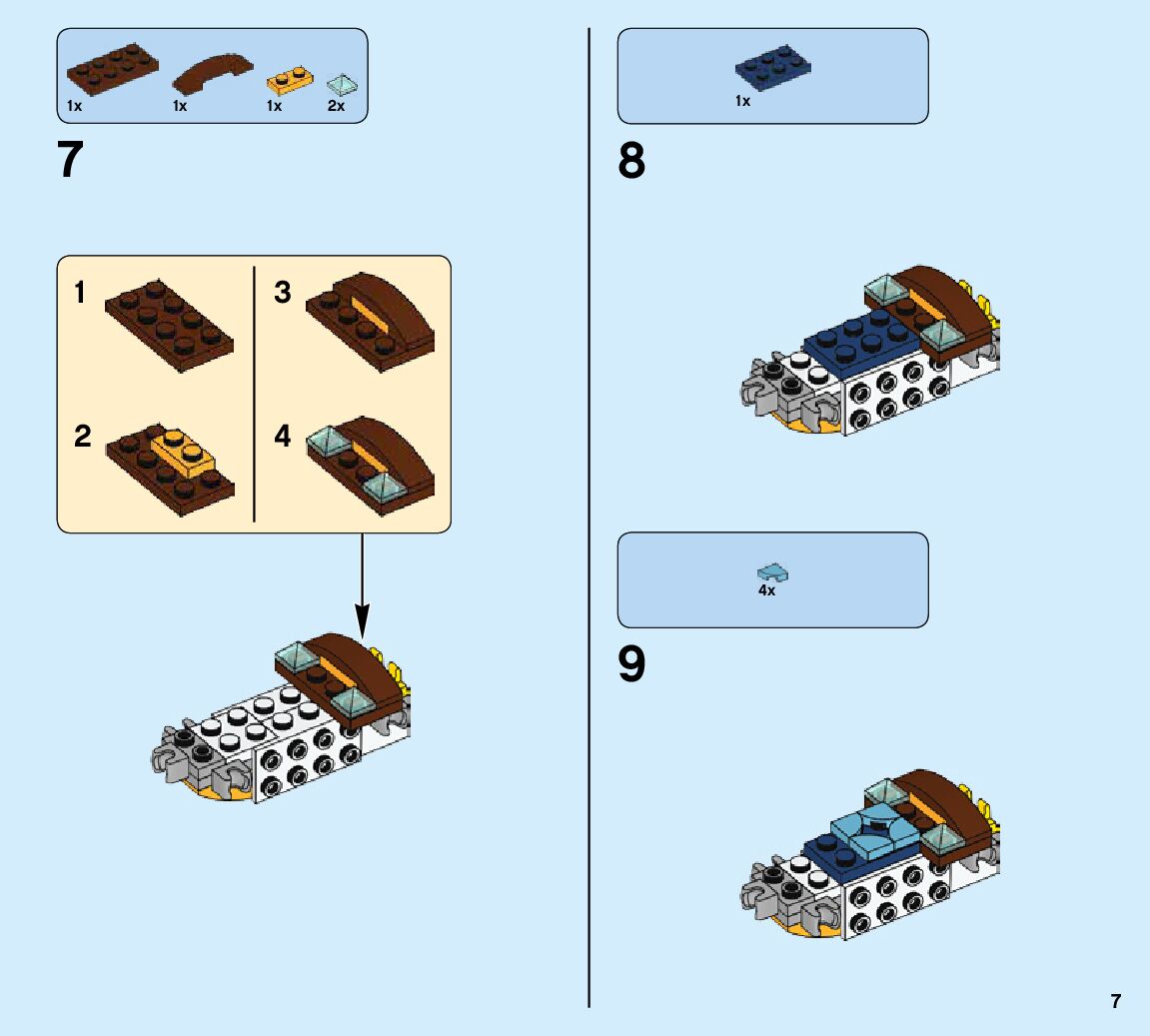 1x 1x 1x 2x

7

1

2

3

4

1x

8

4x

9

7