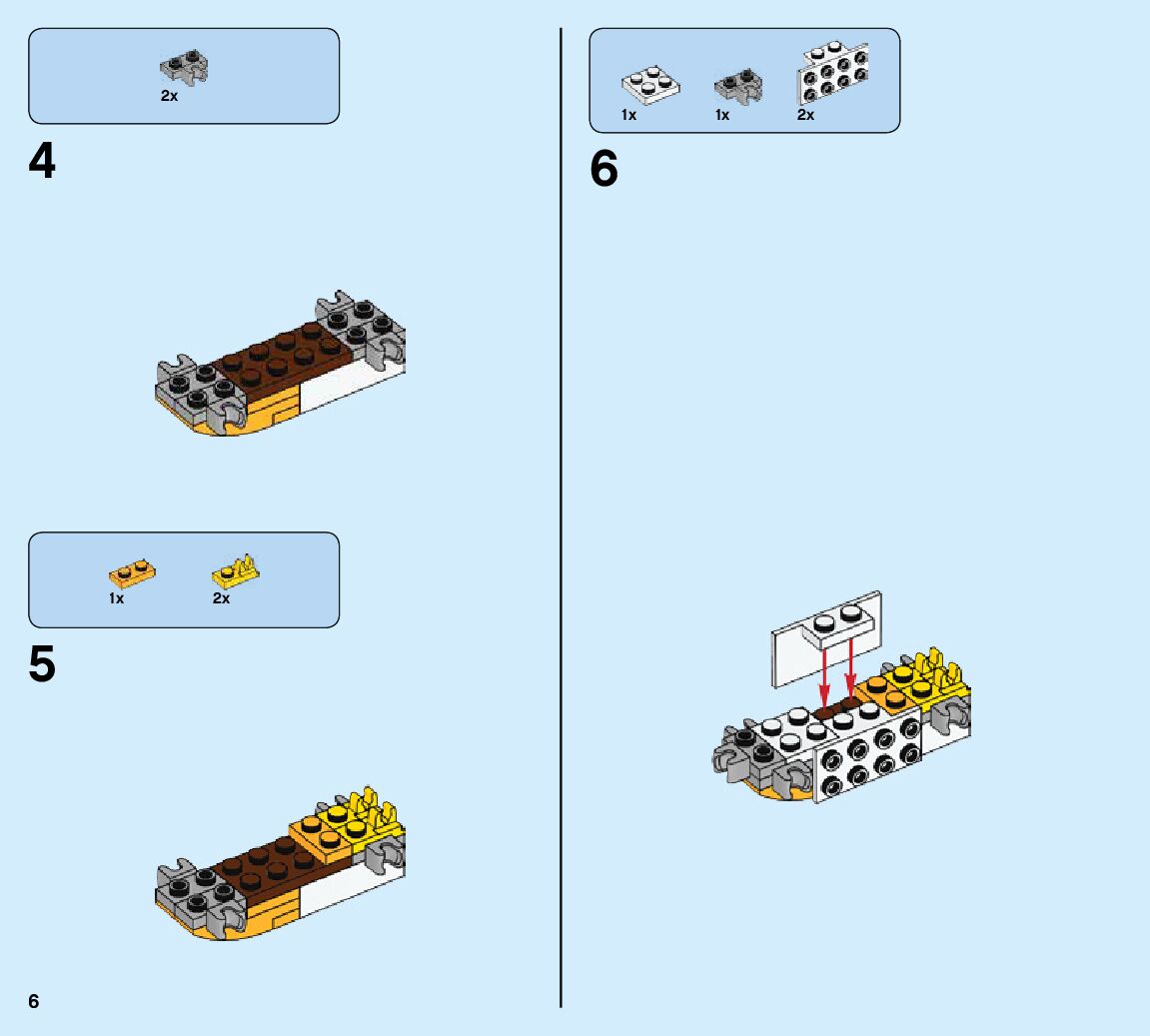 2x

4

1x 2x

5

6

1x 1x 2x

6