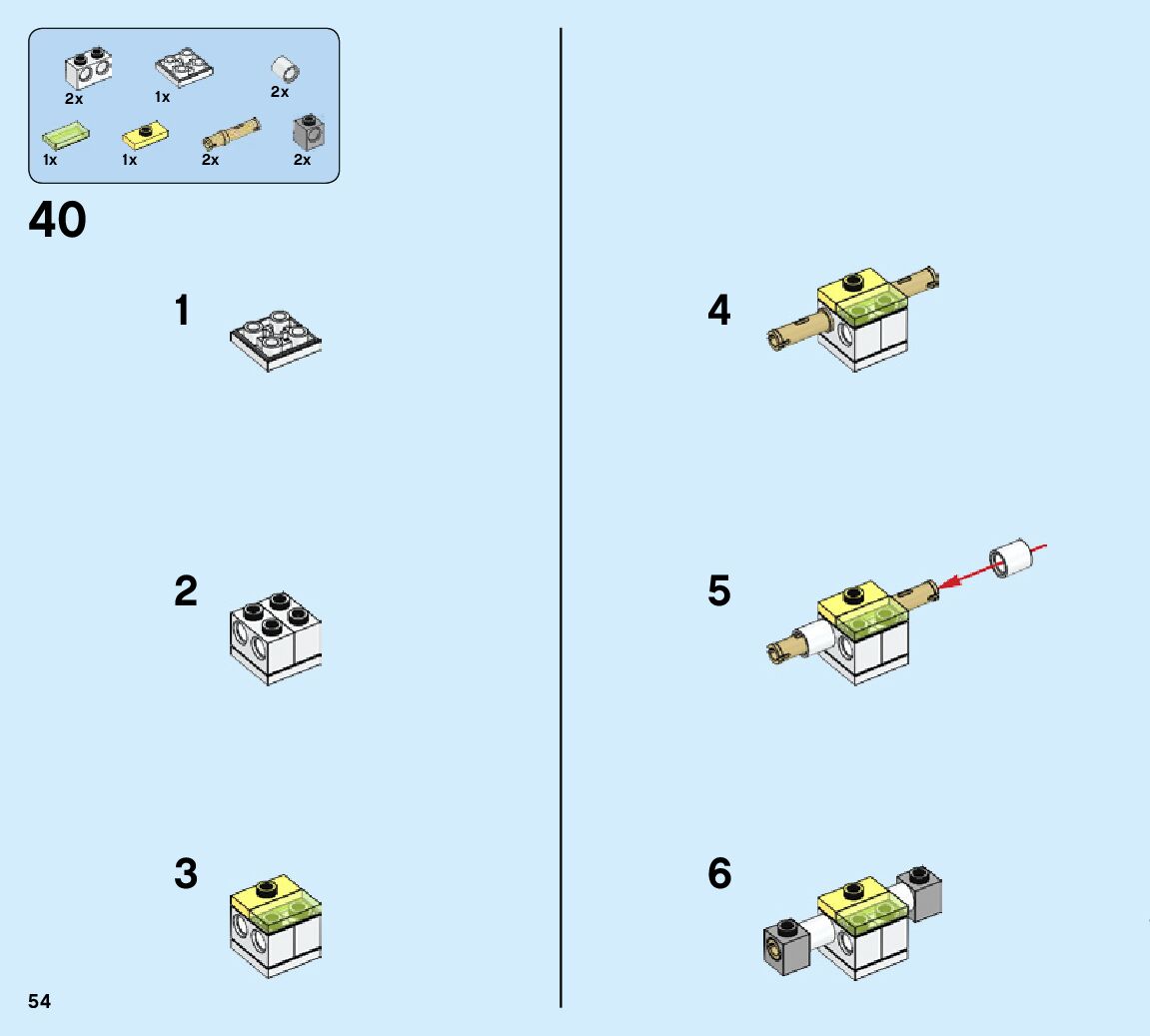 2x
1x
2x
1x
1x
2x
2x

40

1

2

3

4

5

6

54