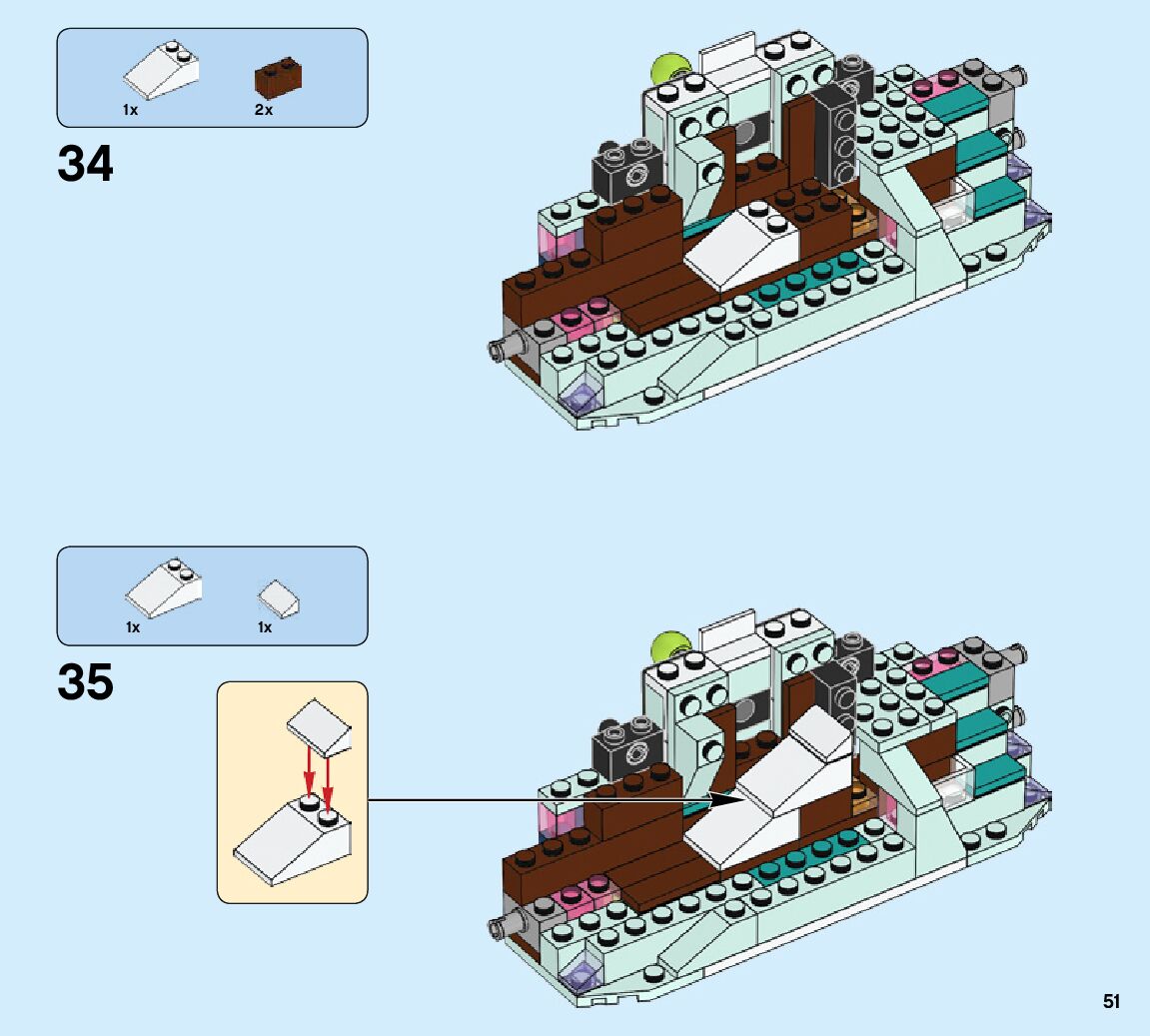 1x 2x

34

1x 1x

35

51