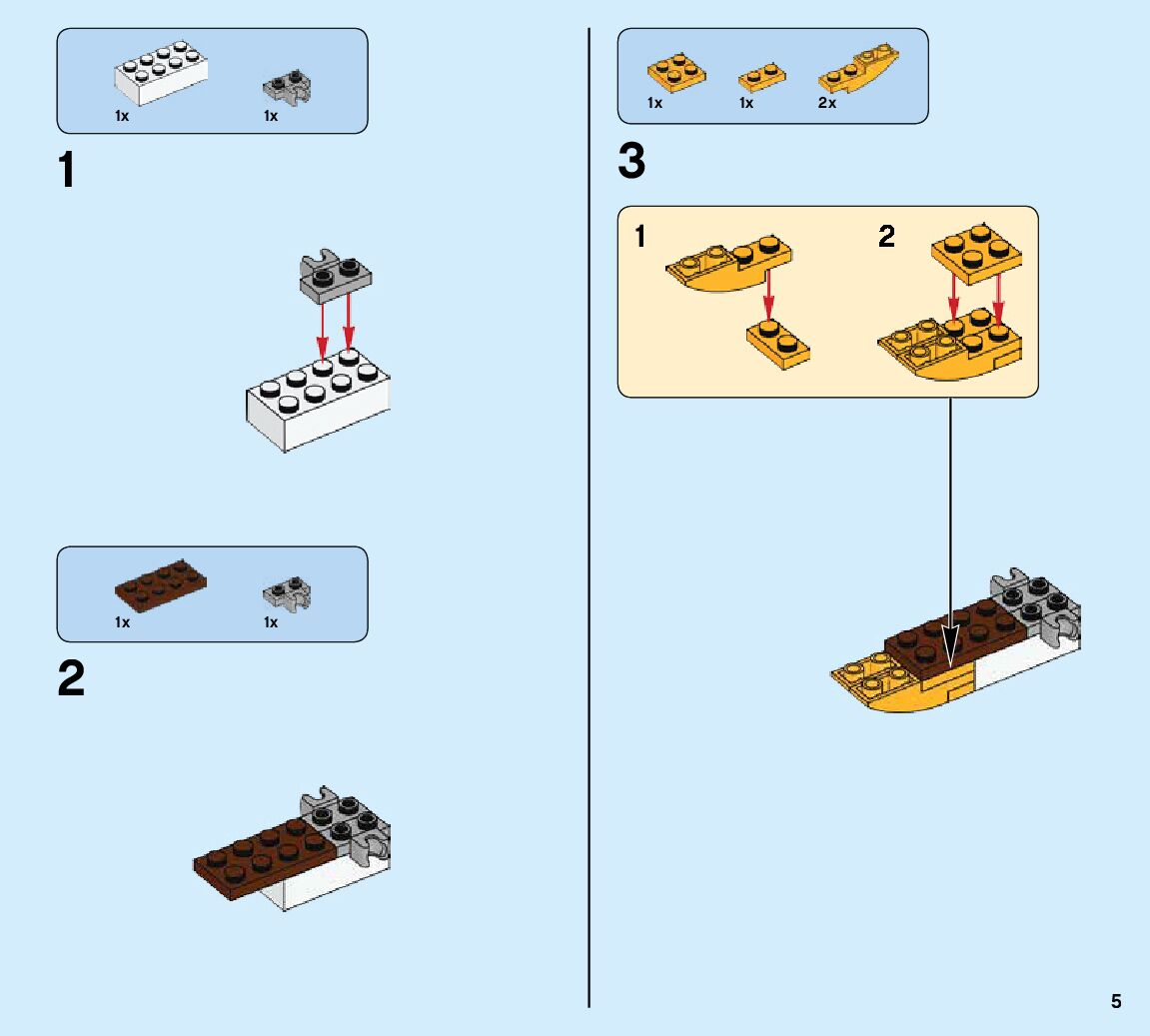 1x 1x

1

1x 1x

2

1x 1x 2x

3

1

2

5