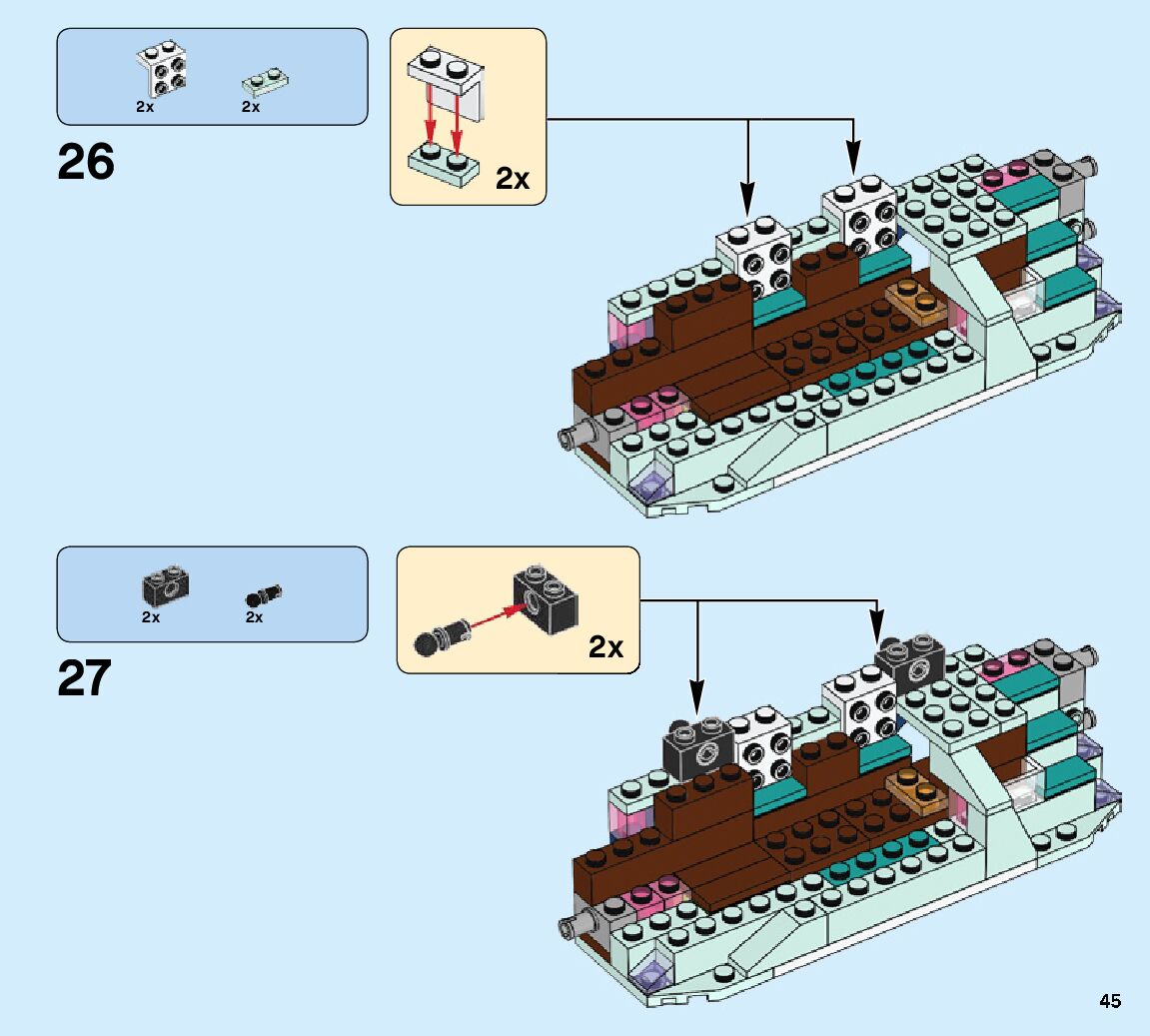 2x
2x

26

2x

2x
2x

27

2x

45