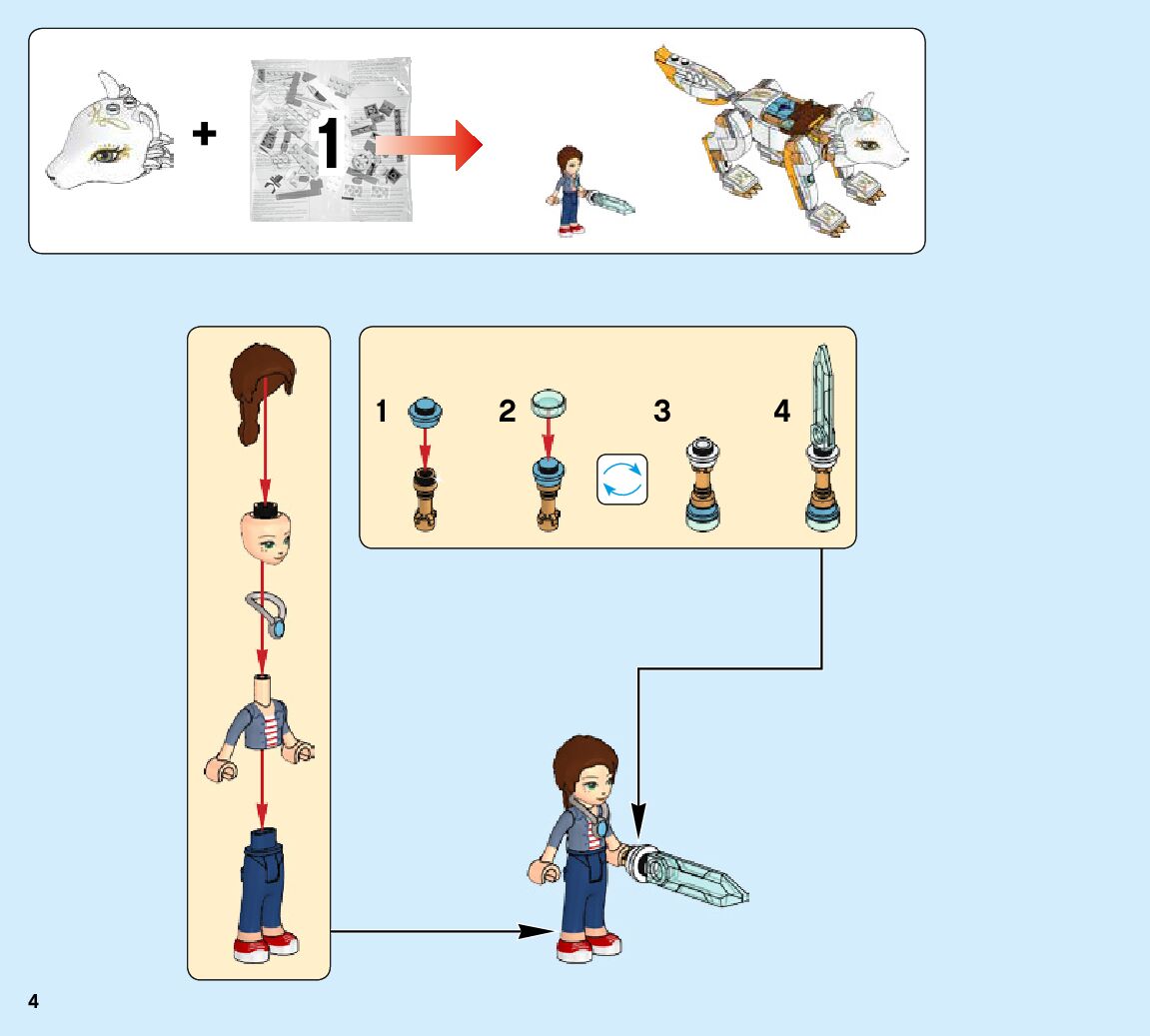 + 1

1 2 3 4

4