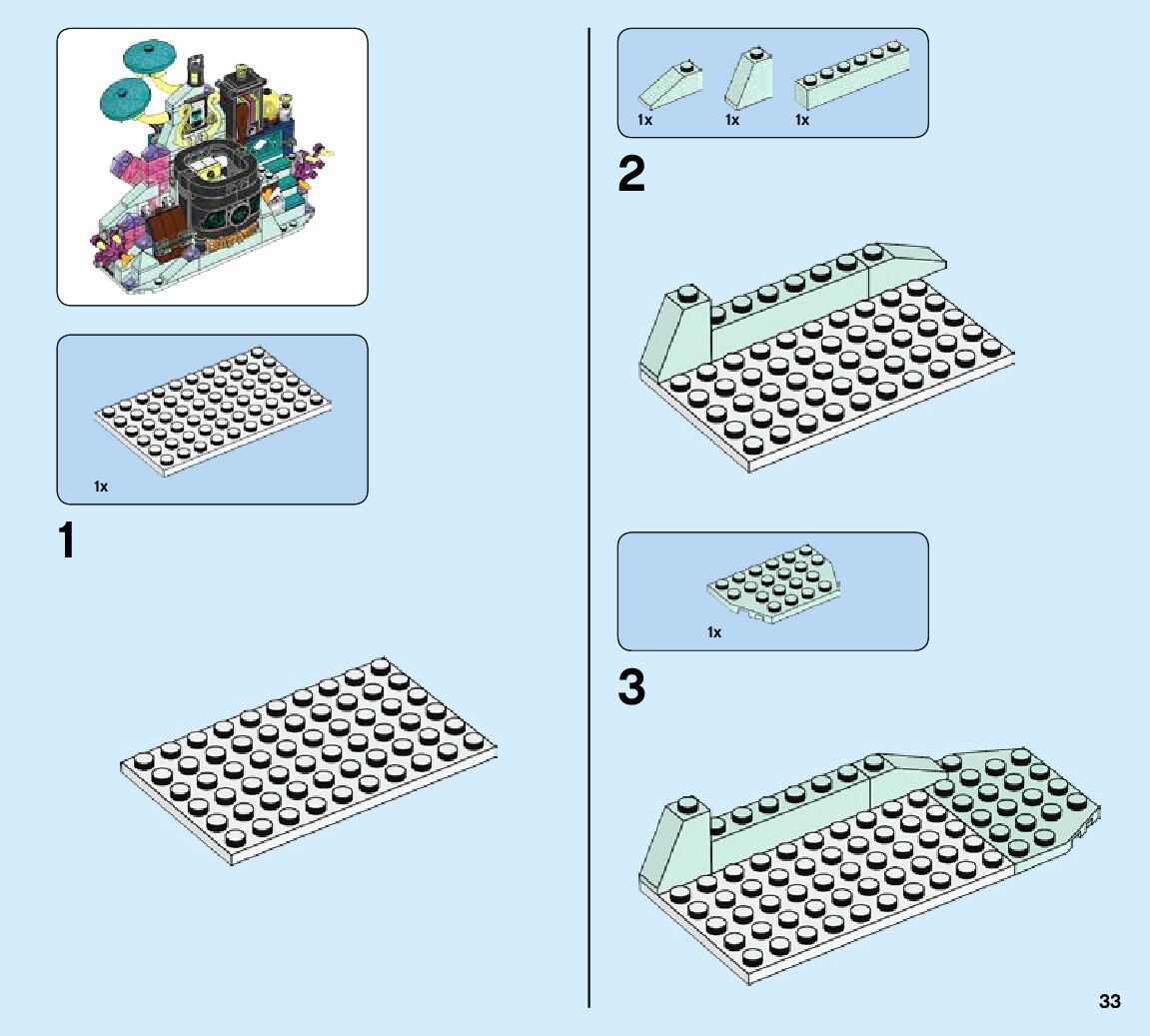 1x

1

1x 1x 1x

2

1x

3

33