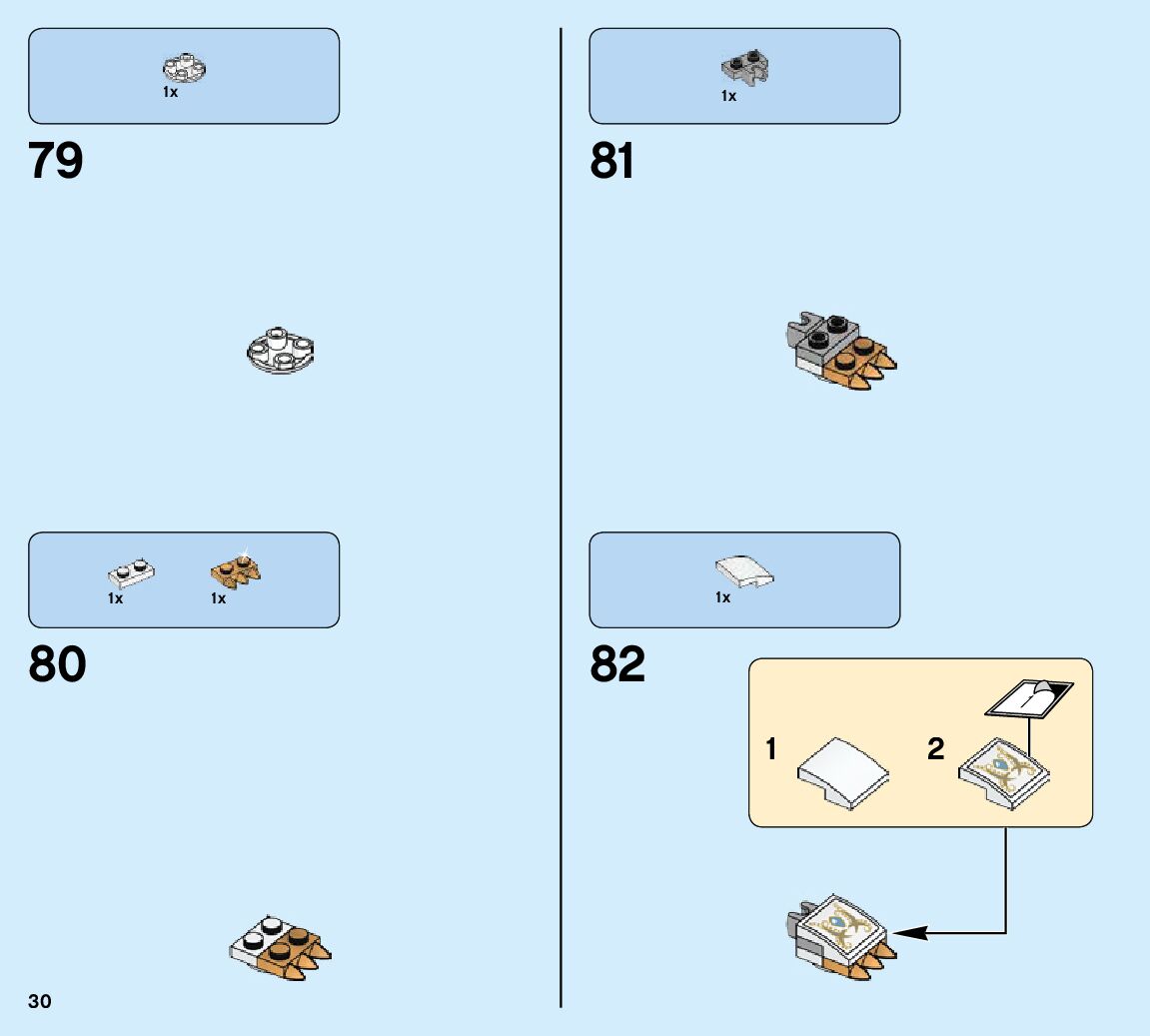 1x

79

1x 1x

80

30

1x

81

1x

82

1

2