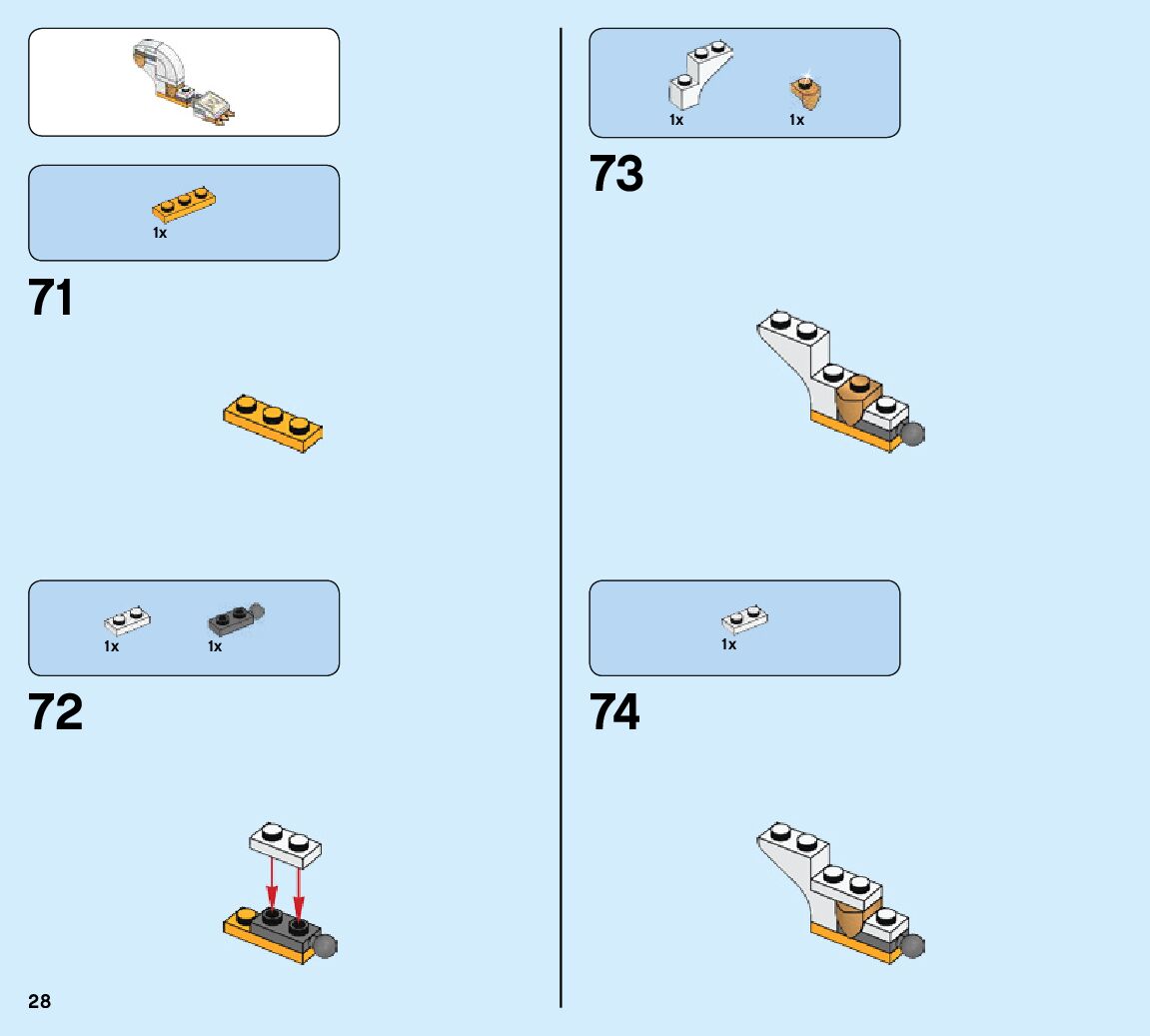 1x

71

1x

1x

72

28

1x

1x

73

1x

74