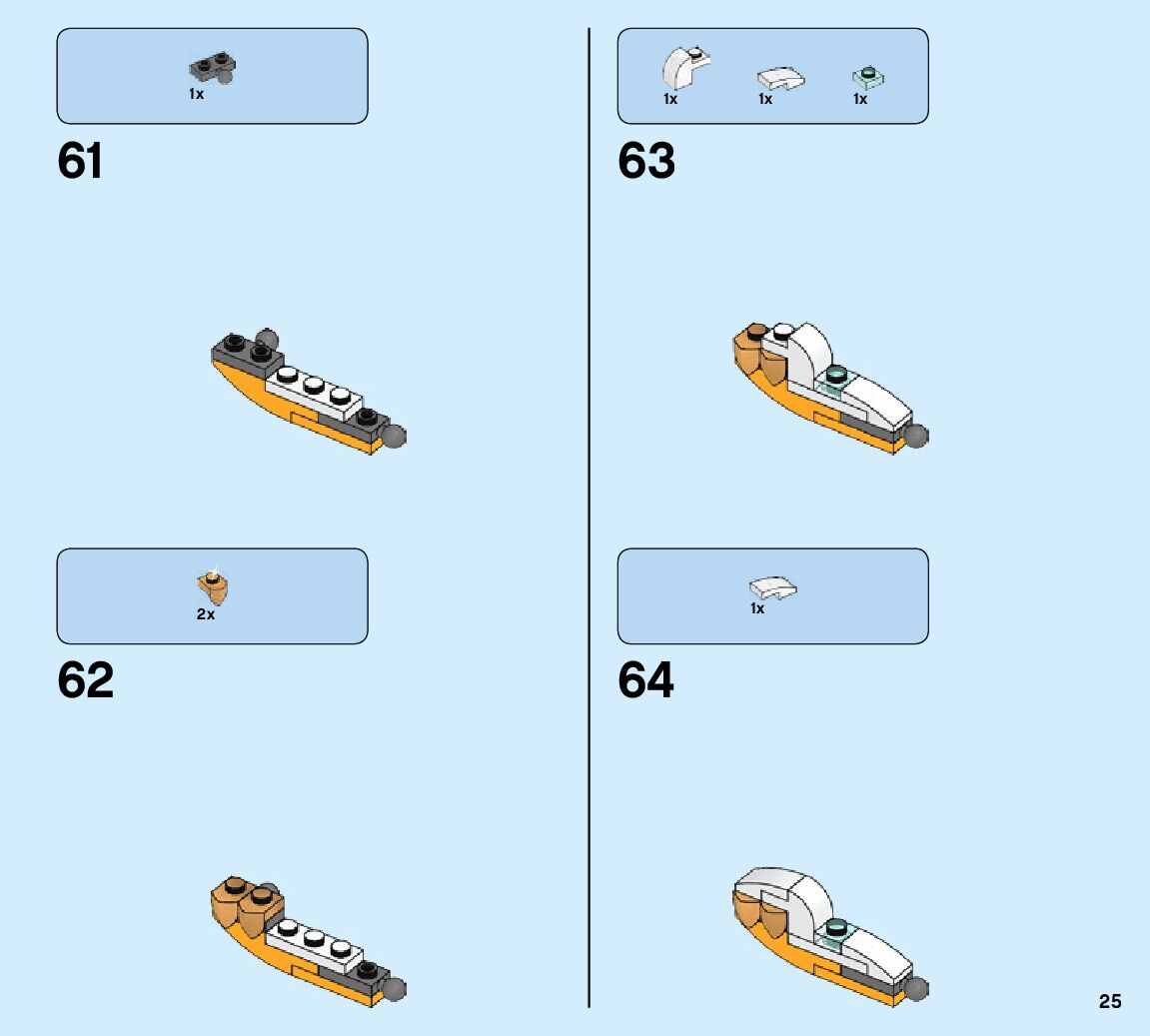 1x

61

2x

62

1x 1x 1x

63

1x

64

25