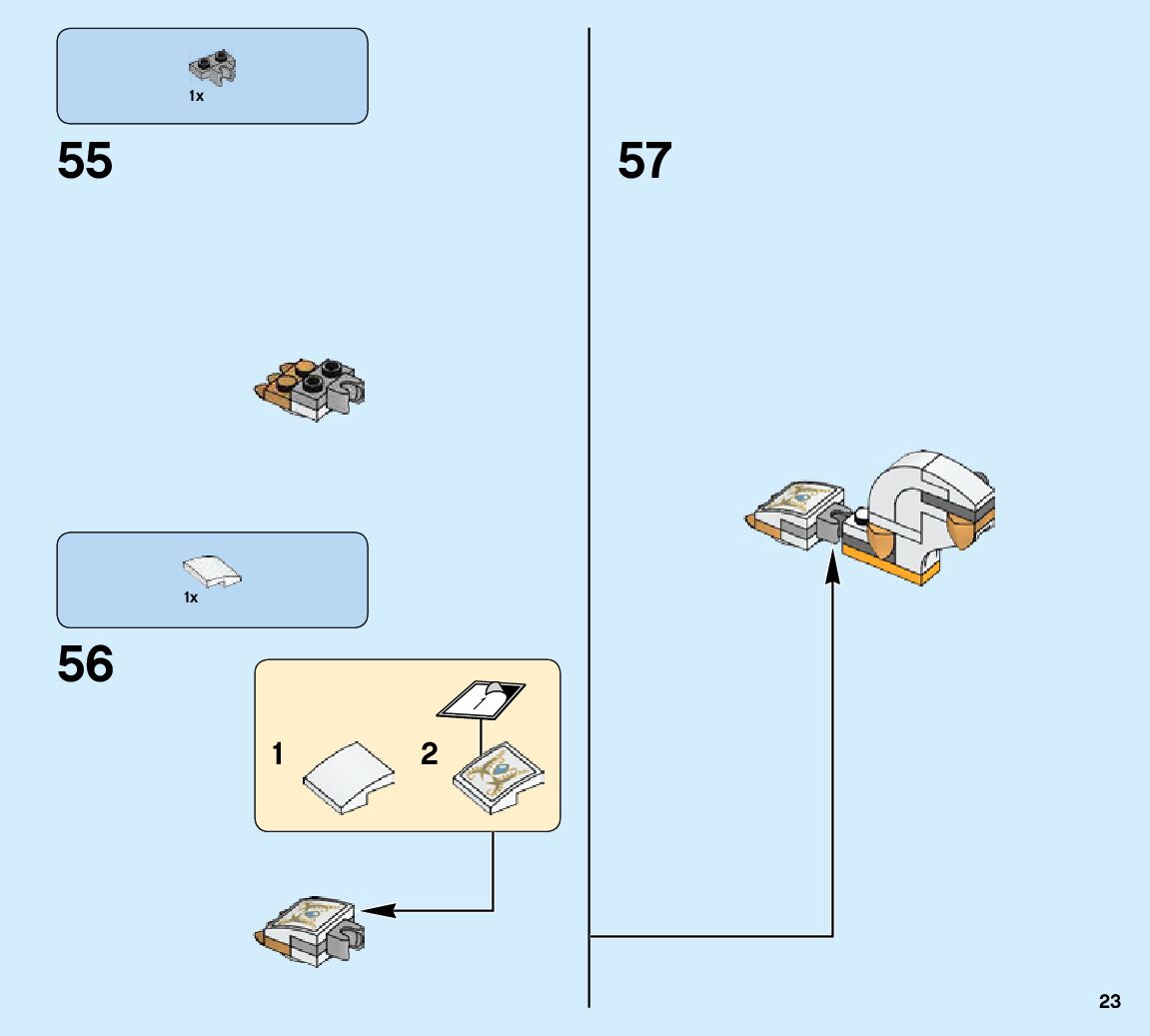 1x

55

1x

56

1

2

57

23