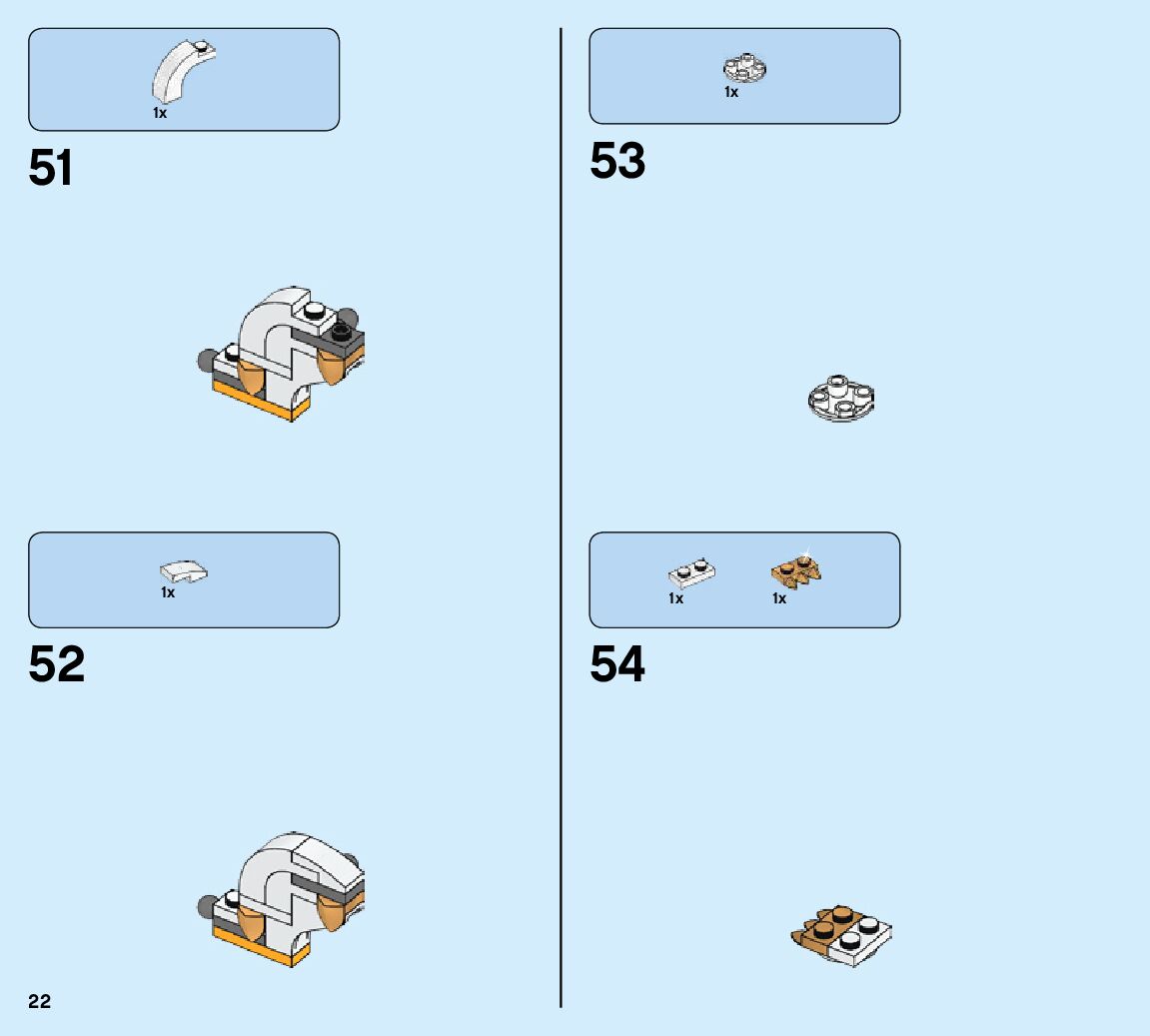 1x

51

1x

52

22

1x

53

1x 1x

54