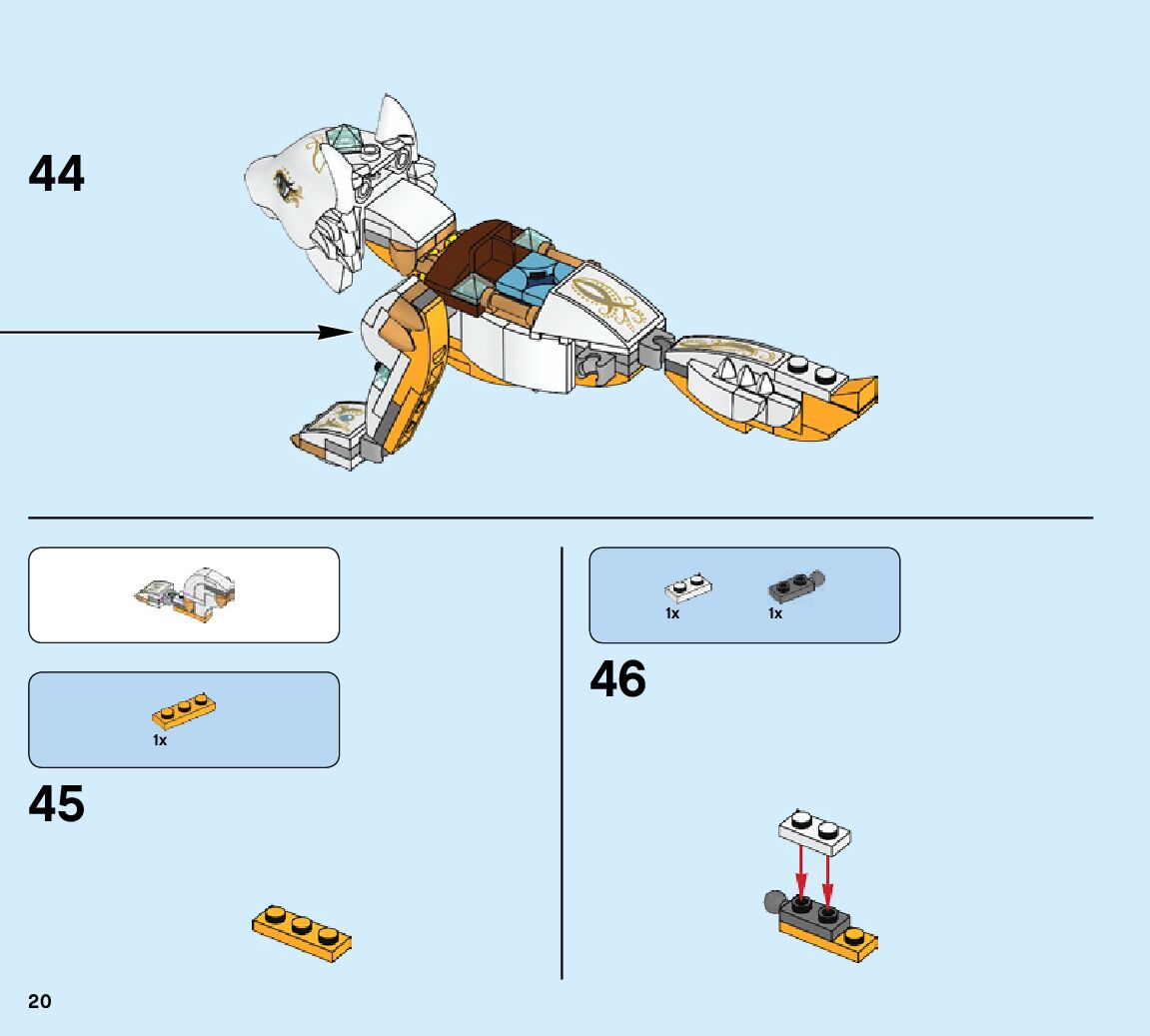 44

1x

45

1x

1x

46

20