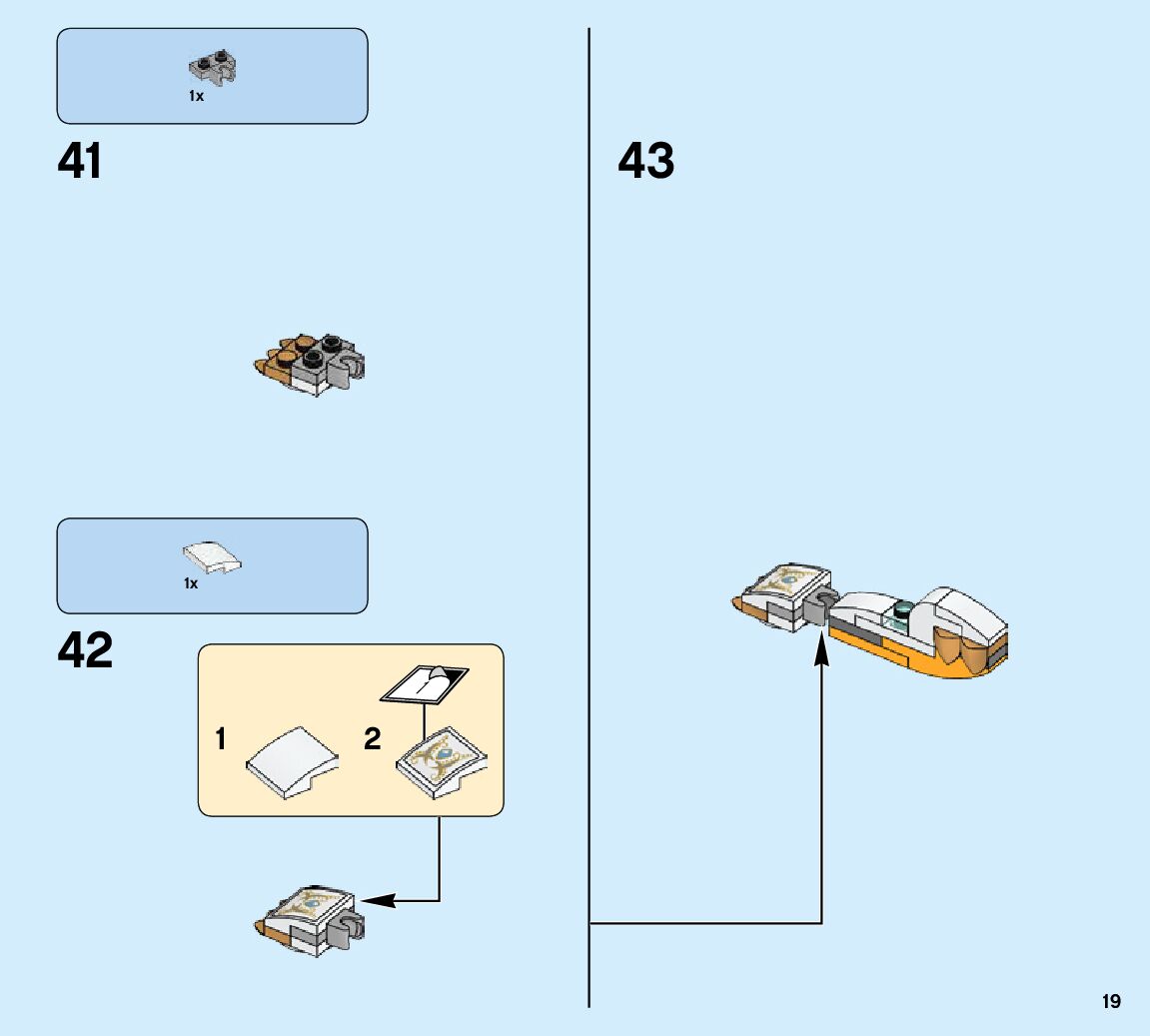 1x

41

1x

42

1

2

43

19