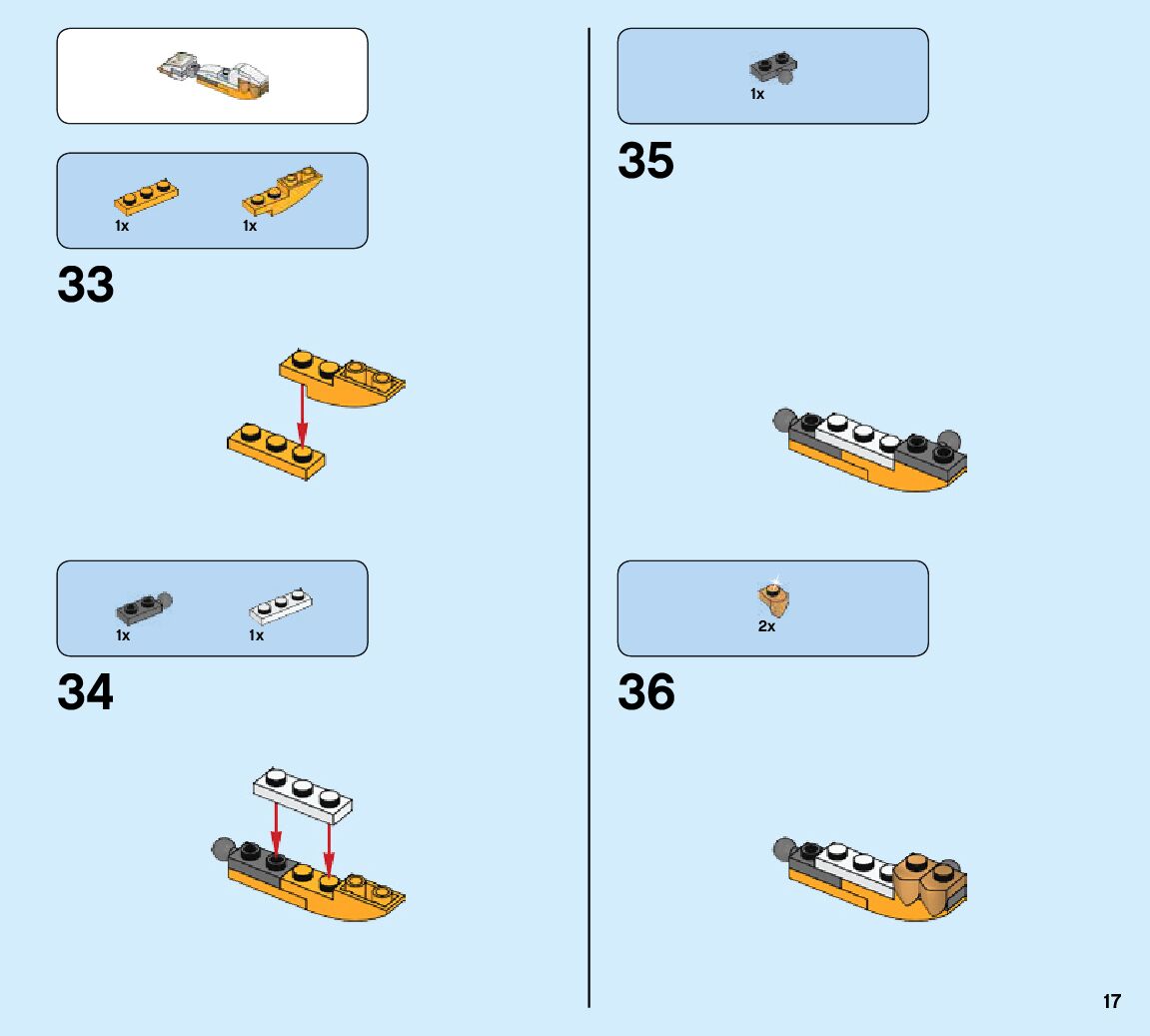 1x 1x

33

1x 1x

34

1x

35

2x

36

17