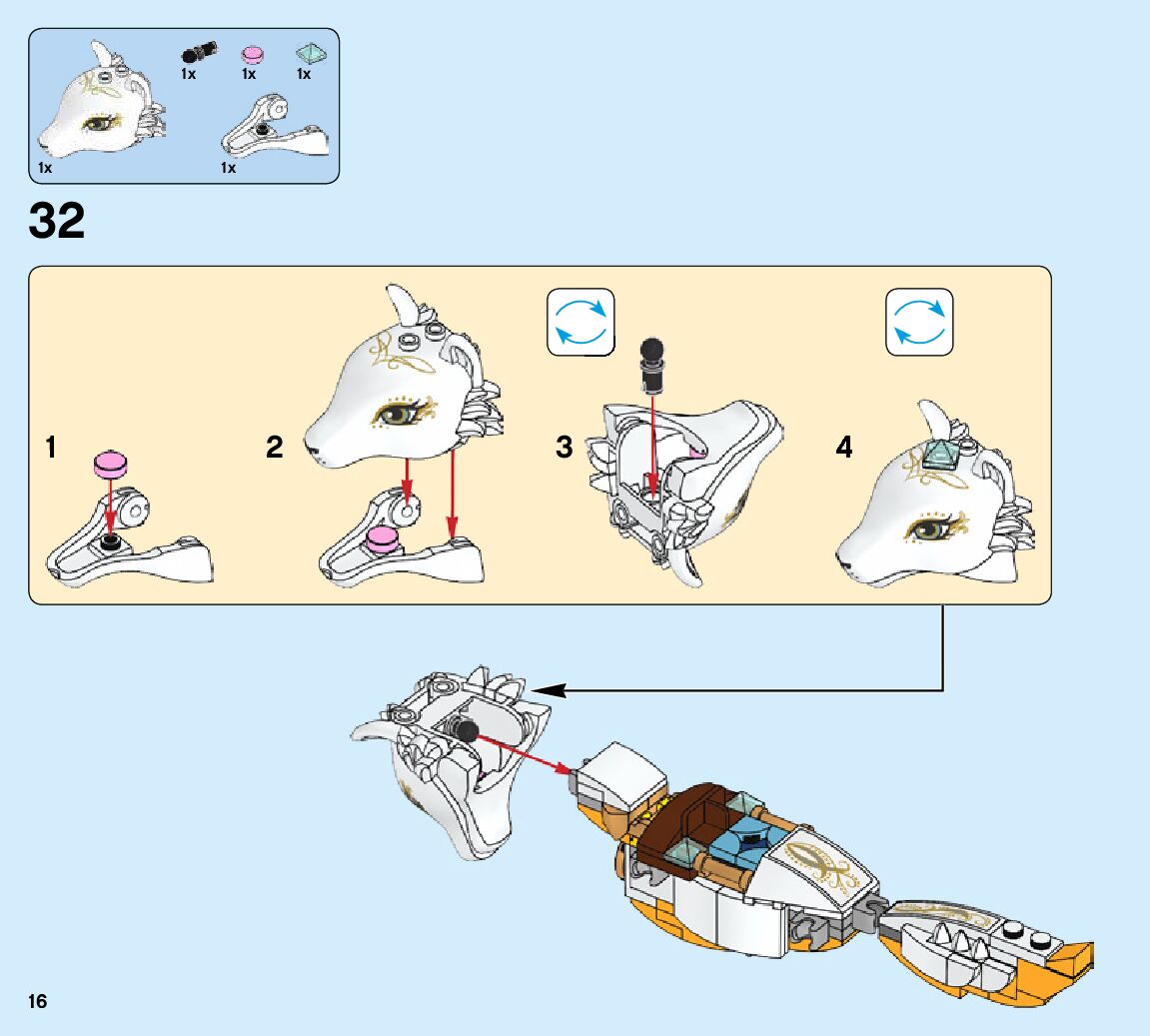 1x 1x 1x
1x 1x

32

1

2

3

4

16