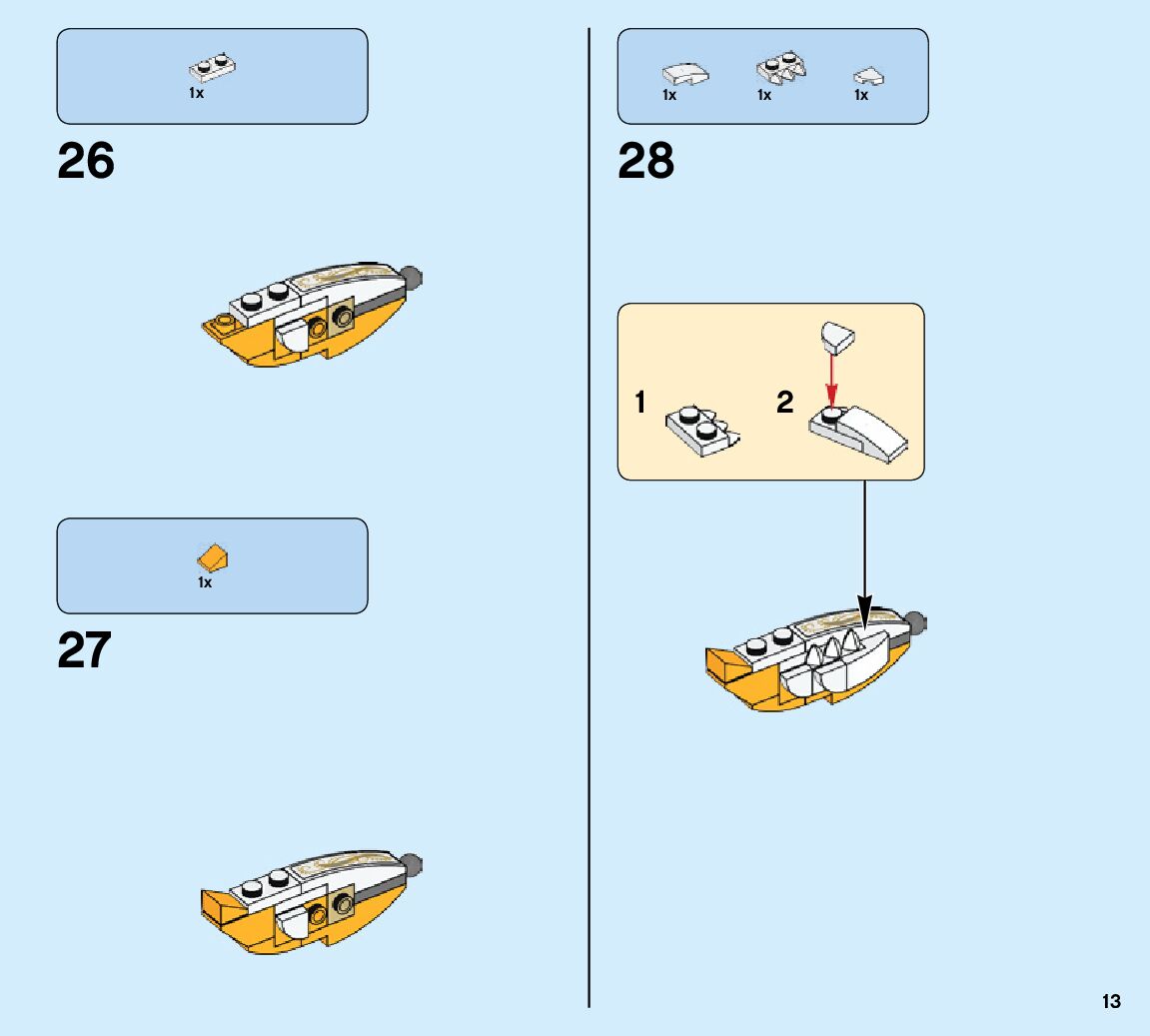 1x

26

1x

27

1x 1x 1x

28

1

2

13