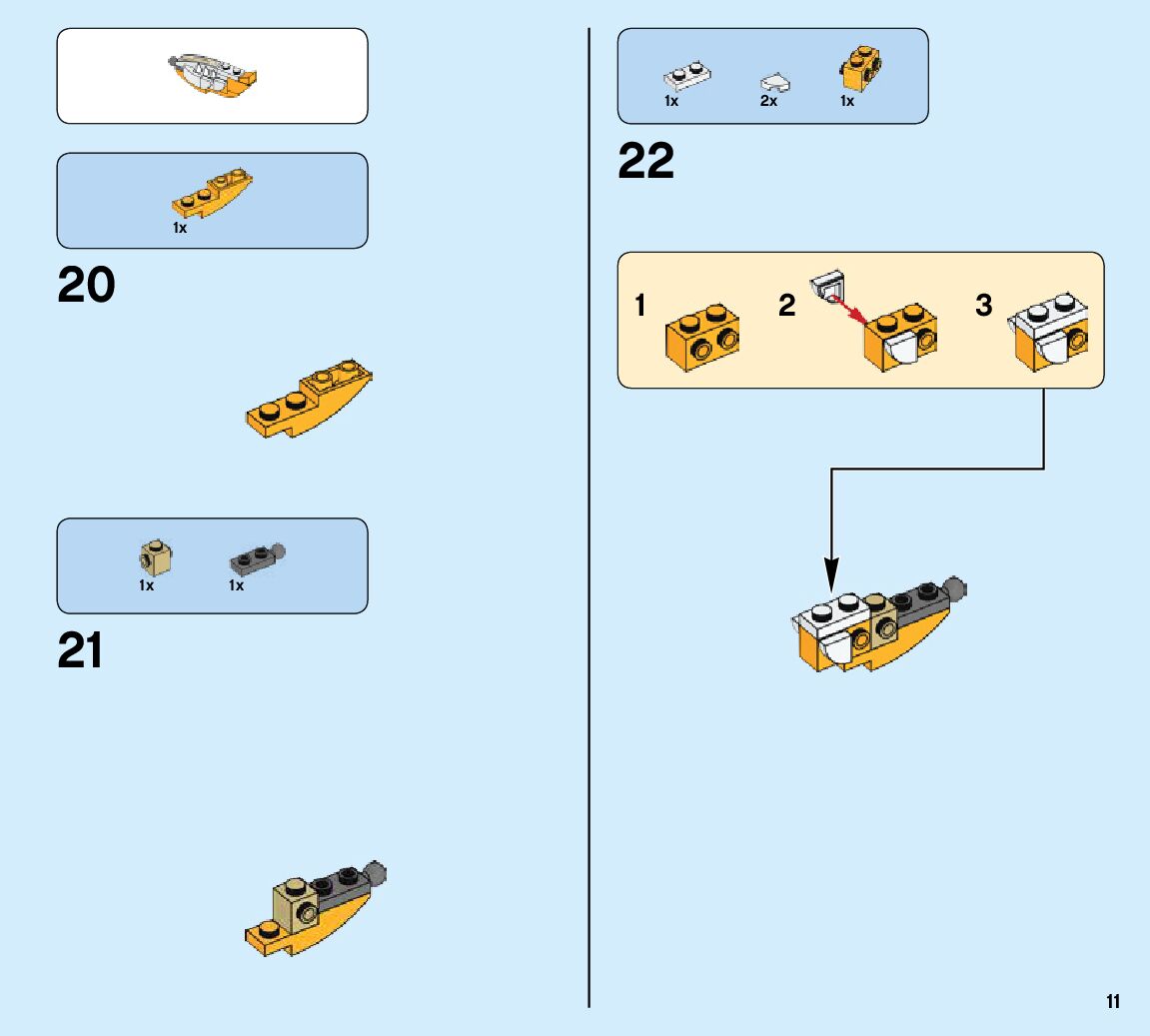 1x

20

1x

1x

21

1x

2x

1x

22

1

2

3

11