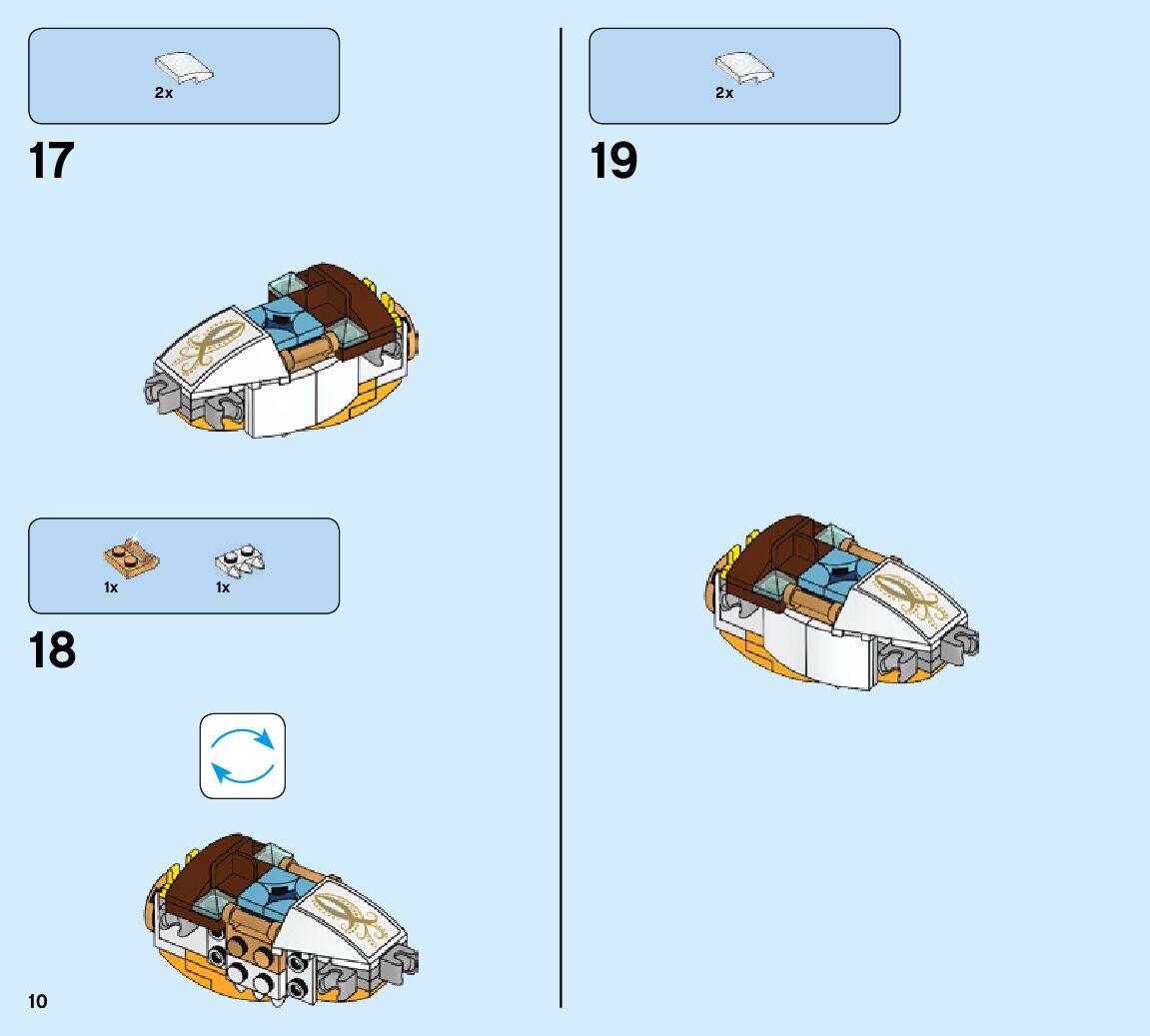 2x

17

1x

1x

18

10

2x

19