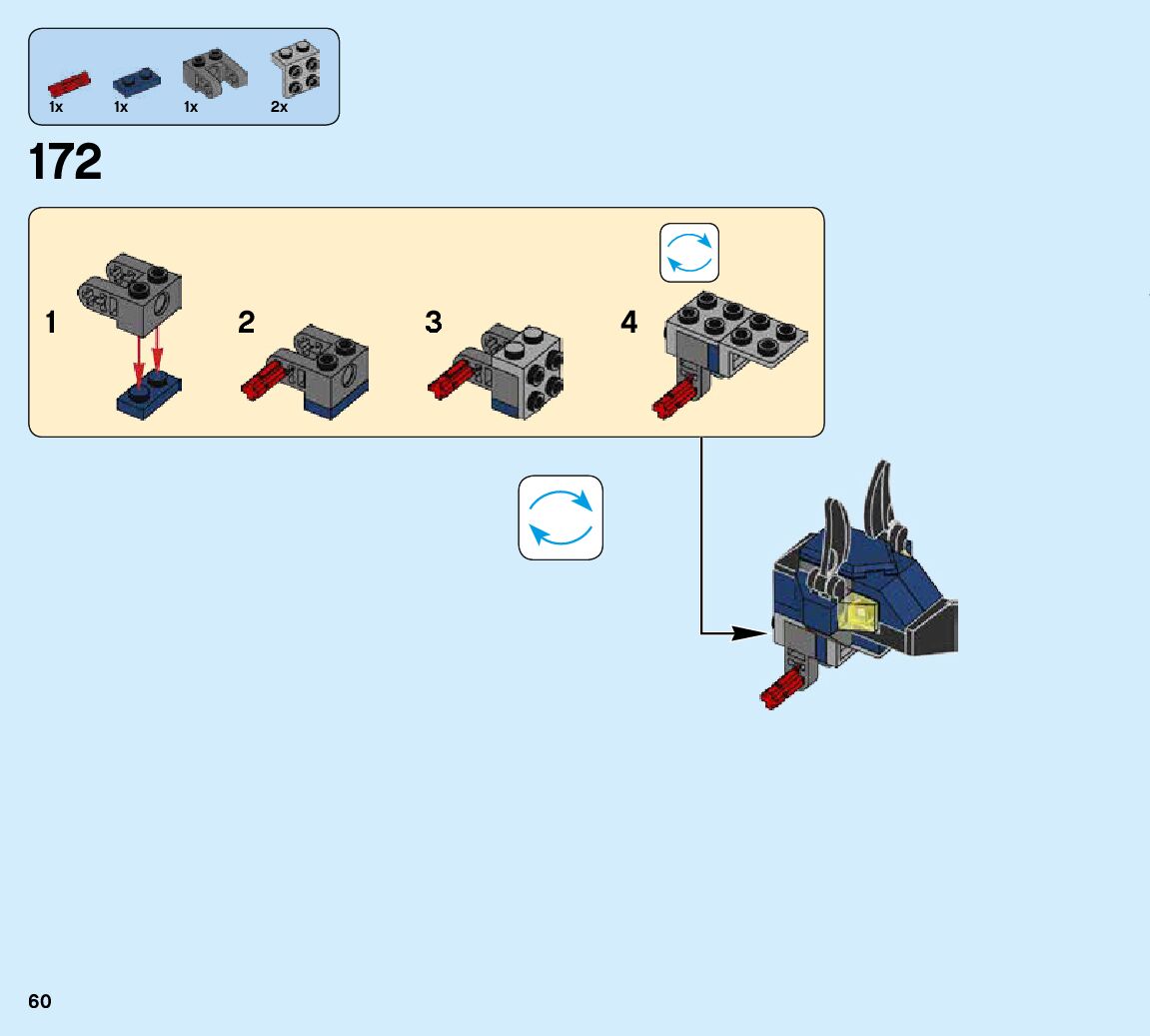 1x 1x 1x 2x

172

1

2

3

4

60