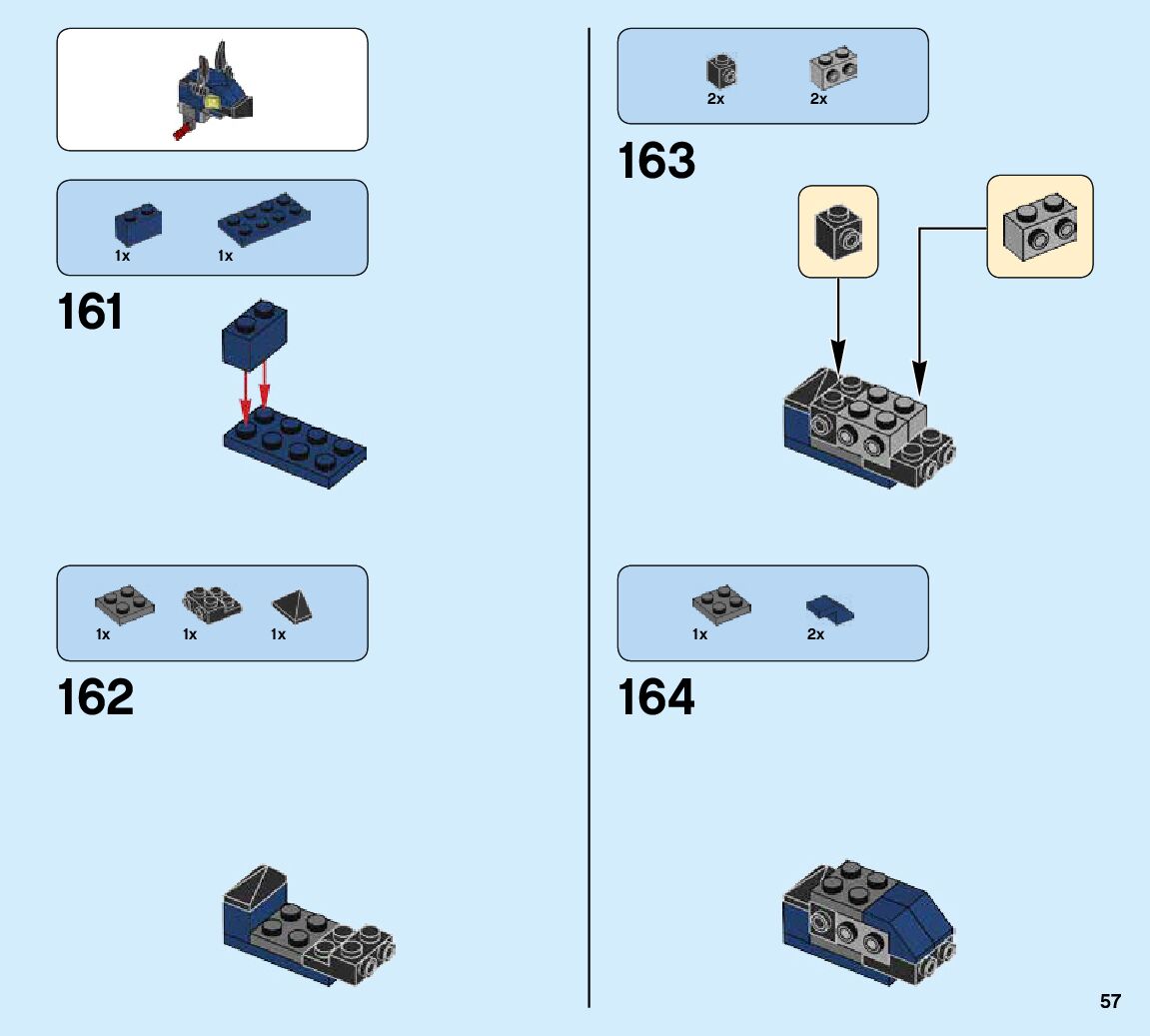 1x 1x

161

1x 1x 1x

162

2x 2x

163

1x 2x

164

57